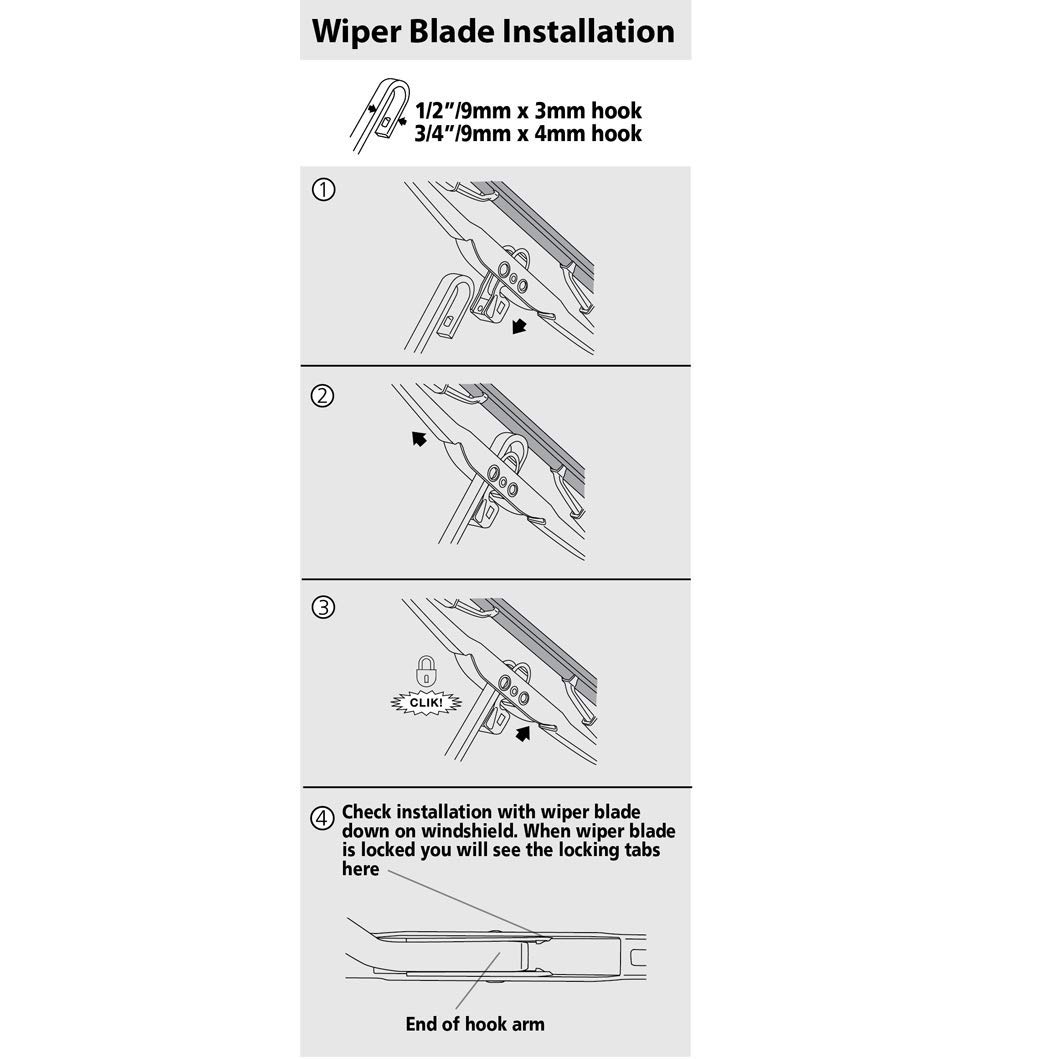 Wiper Blade Installation

1/2"/9mm x 3mm hook
3/4"/9mm x 4mm hook

①

②

③

CLIK!

④ Check installation with wiper blade down on windshield. When wiper blade is locked you will see the locking tabs here

End of hook arm