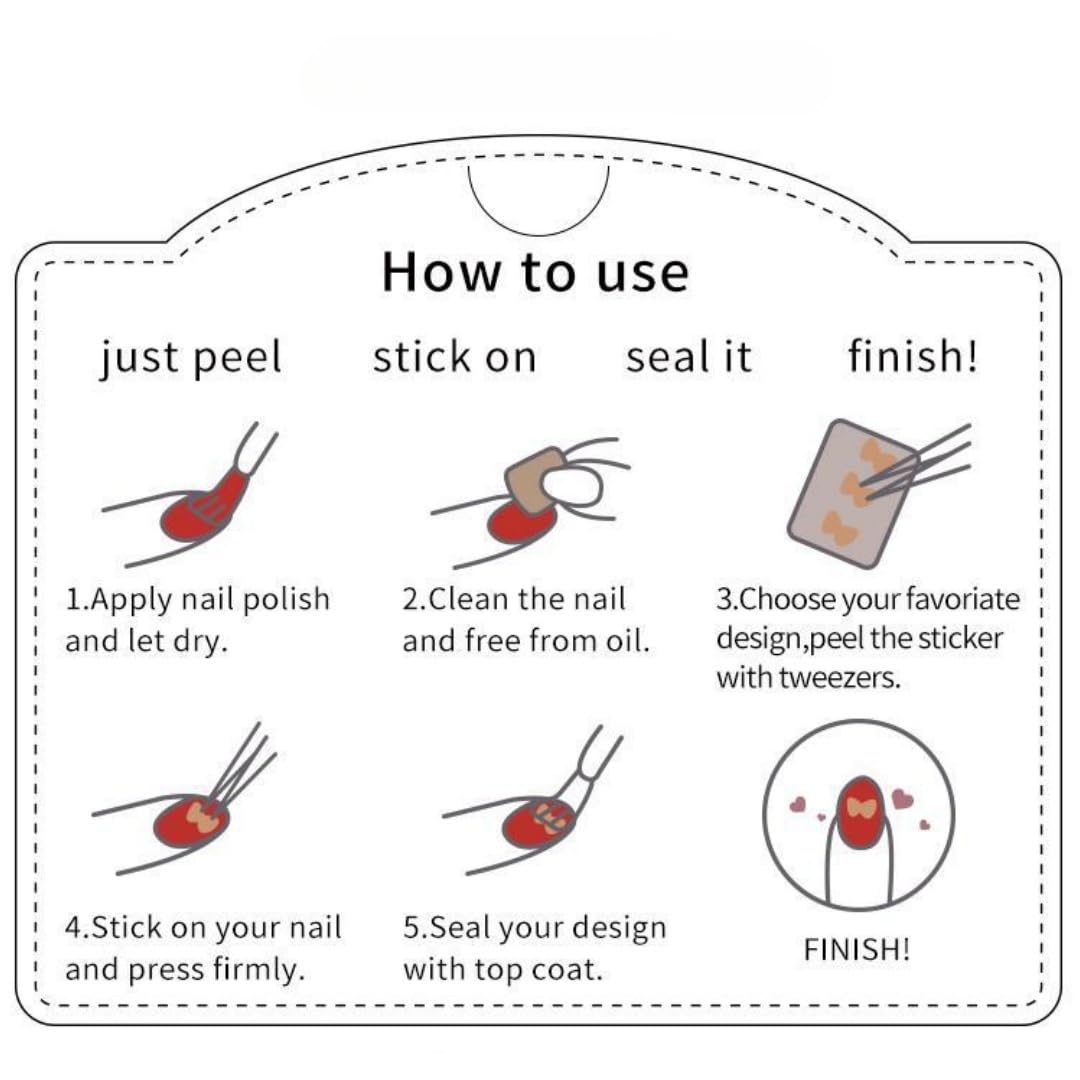 How to use

just peel stick on seal it finish!

1.Apply nail polish and let dry.

2.Clean the nail and free from oil.

3.Choose your favoriate design,peel the sticker with tweezers.

4.Stick on your nail and press firmly.

5.Seal your design with top coat.

FINISH!