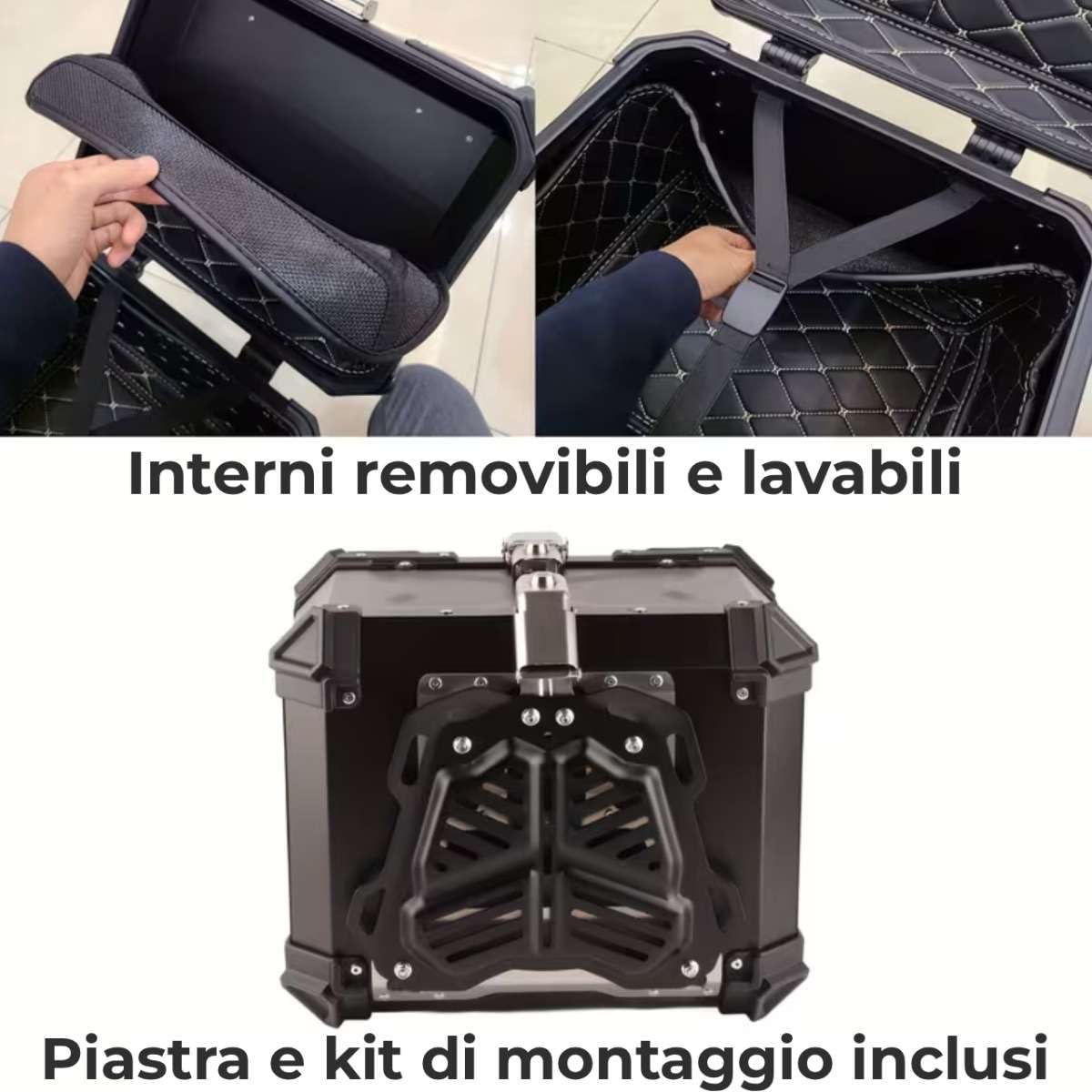 Interni removibili e lavabili

Piastra e kit di montaggio inclusi