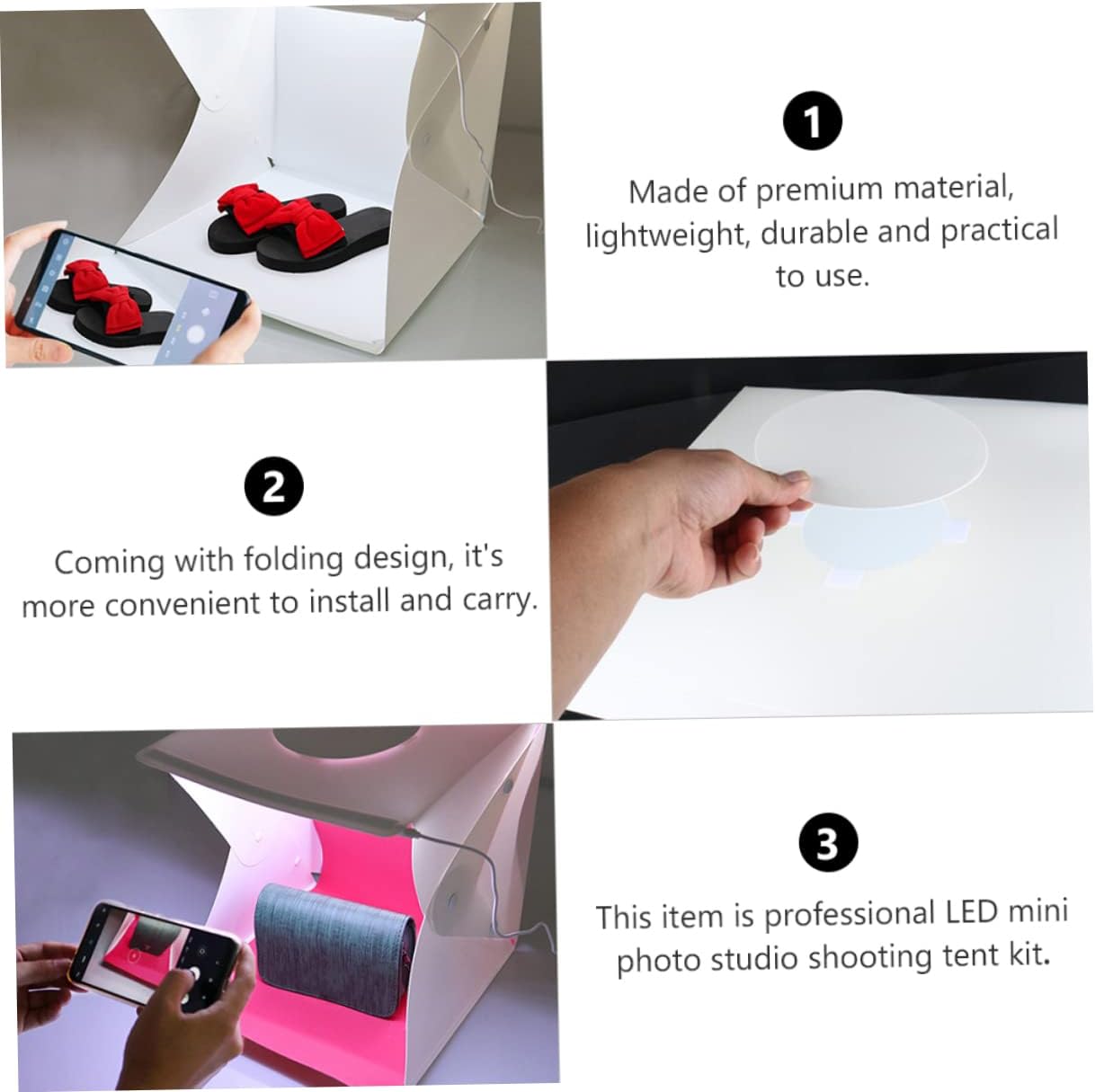 1

Made of premium material, lightweight, durable and practical to use.

2

Coming with folding design, it's more convenient to install and carry.

3

This item is professional LED mini photo studio shooting tent kit.