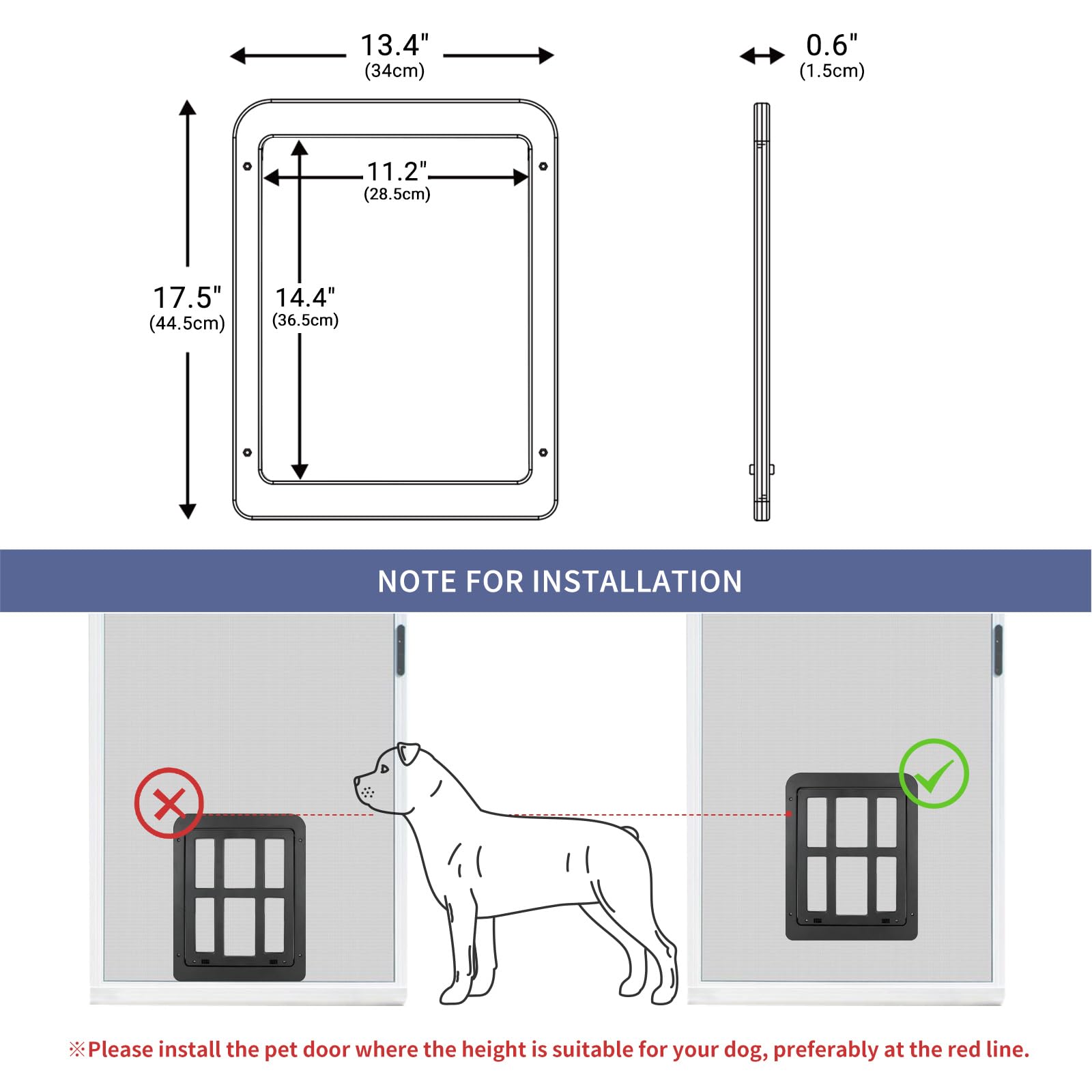 13.4"
(34cm)

0.6"
(1.5cm)

11.2"
(28.5cm)

17.5"
(44.5cm)

14.4"
(36.5cm)

NOTE FOR INSTALLATION

※Please install the pet door where the height is suitable for your dog, preferably at the red line.