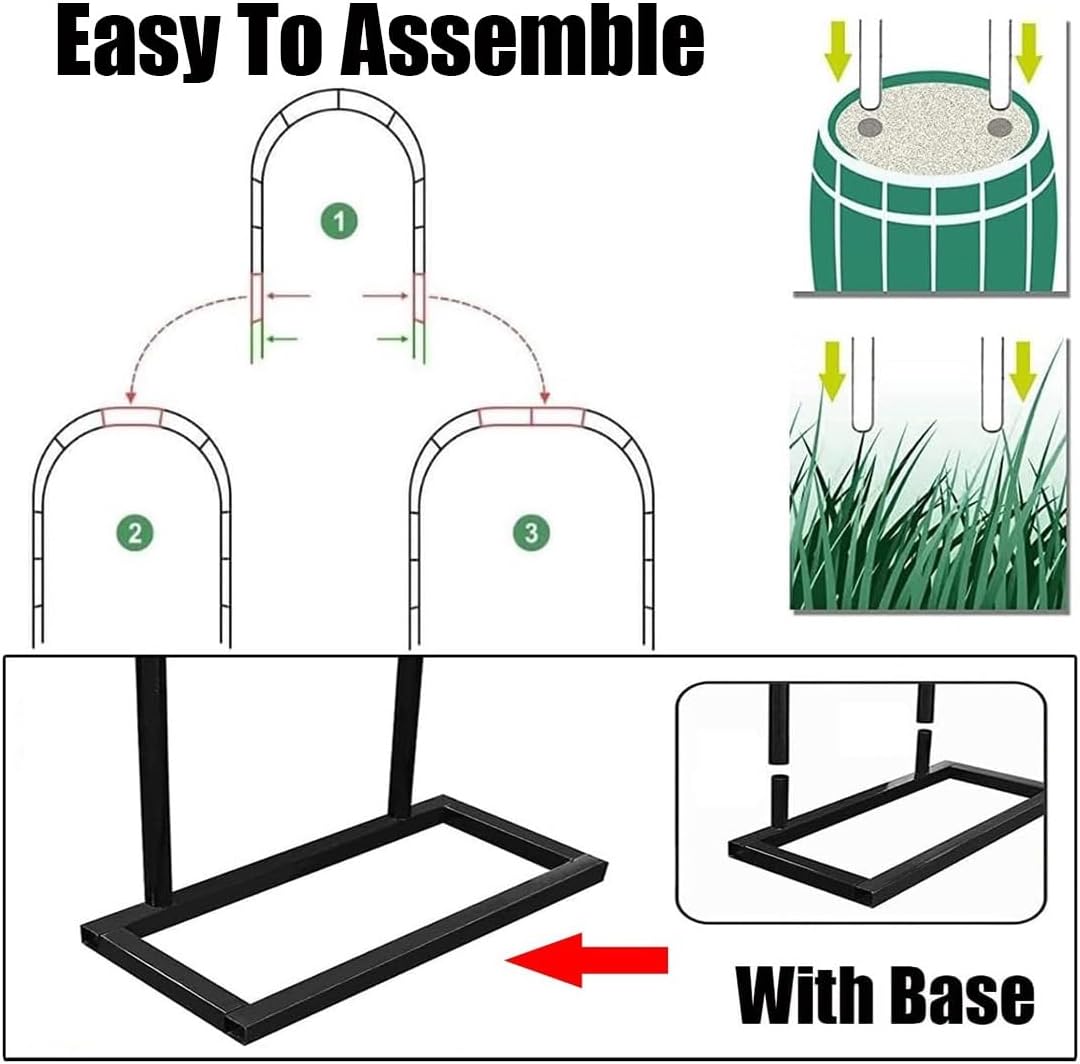 Easy To Assemble

1

2

3

With Base