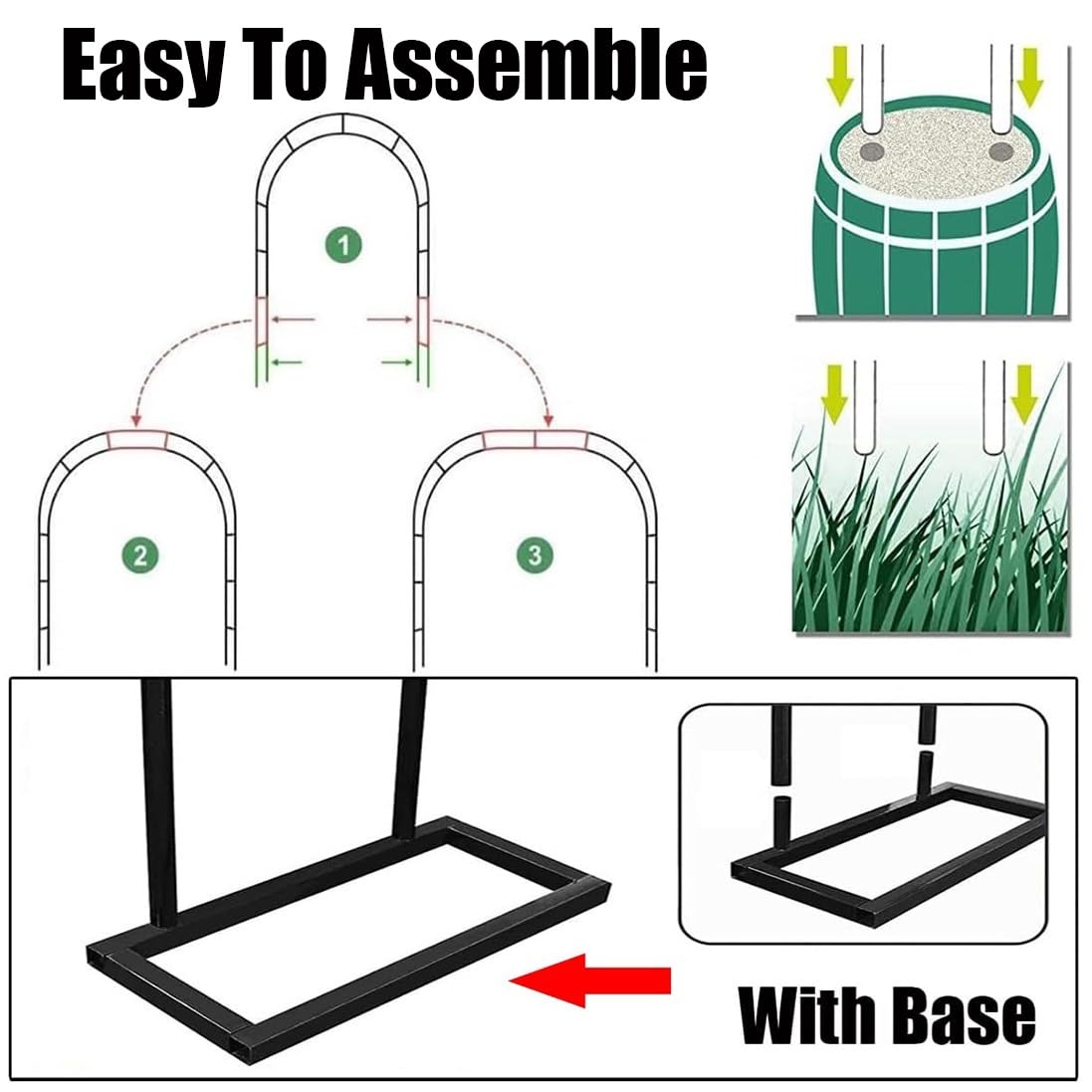 Easy To Assemble

1

2

3

With Base