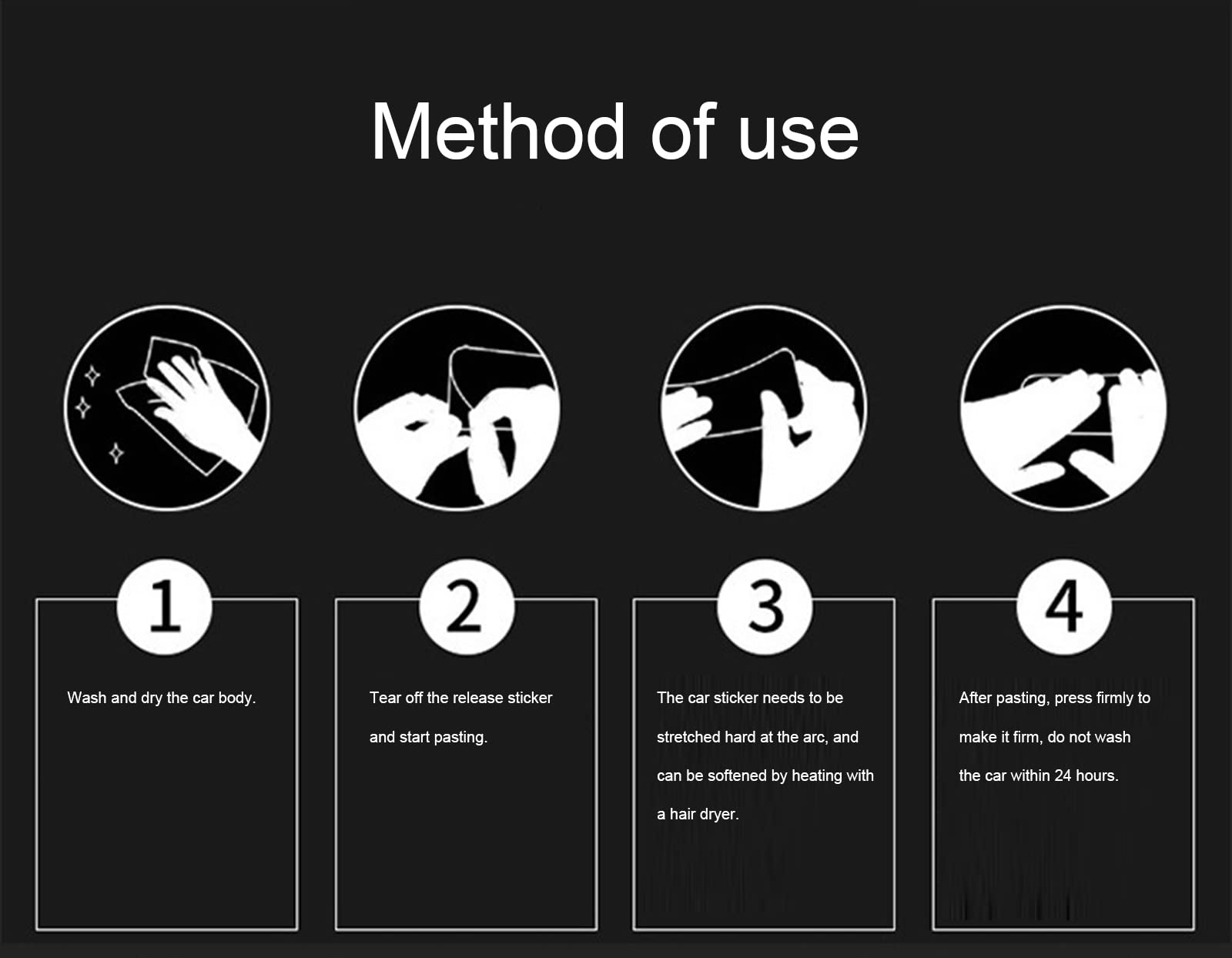 Method of use

1

Wash and dry the car body.

2

Tear off the release sticker and start pasting.

3

The car sticker needs to be stretched hard at the arc, and can be softened by heating with a hair dryer.

4

After pasting, press firmly to make it firm, do not wash the car within 24 hours.