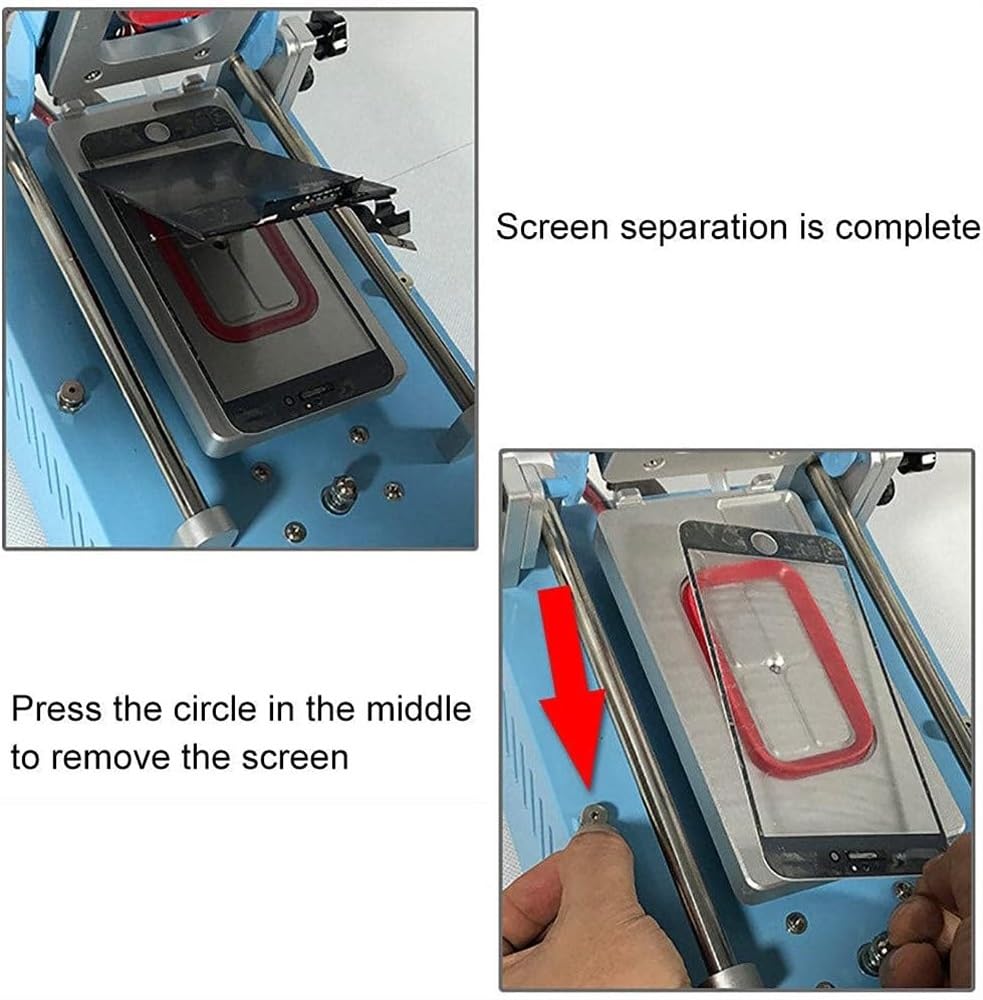 Screen separation is complete

Press the circle in the middle to remove the screen