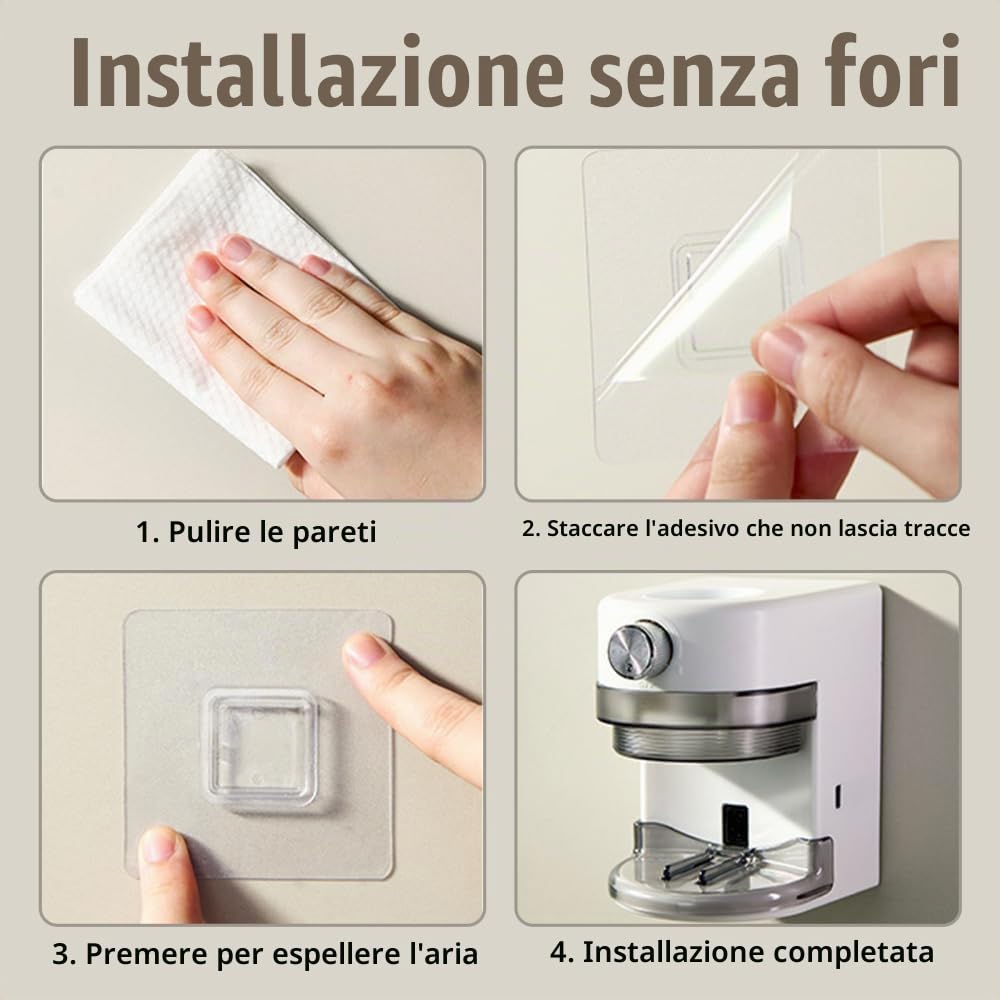 Installazione senza fori

1. Pulire le pareti

2. Staccare l'adesivo che non lascia tracce

3. Premere per espellere l'aria

4. Installazione completata