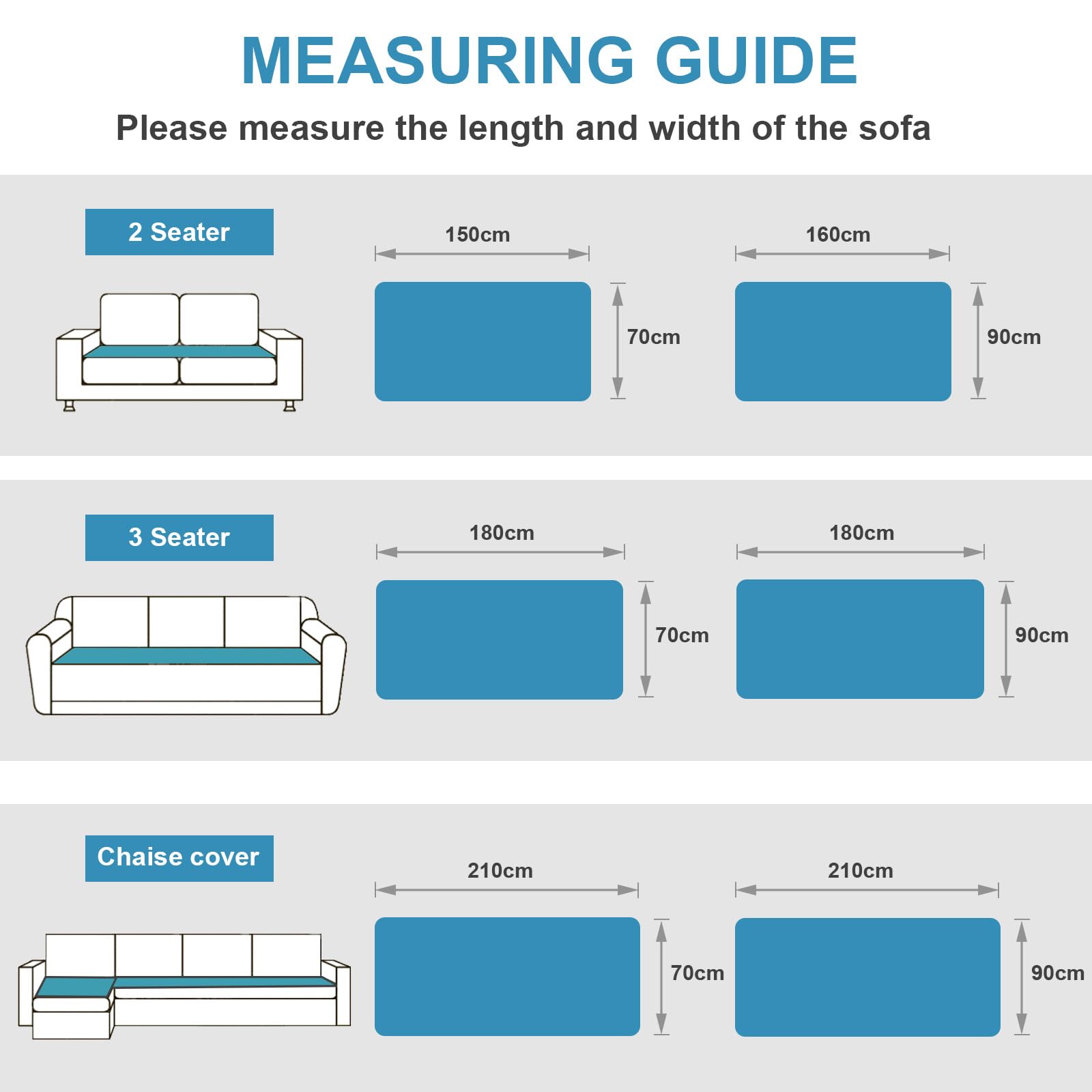 MEASURING GUIDE

Please measure the length and width of the sofa

2 Seater

150cm

70cm

160cm

90cm

3 Seater

180cm

70cm

180cm

90cm

Chaise cover

210cm

70cm

210cm

90cm