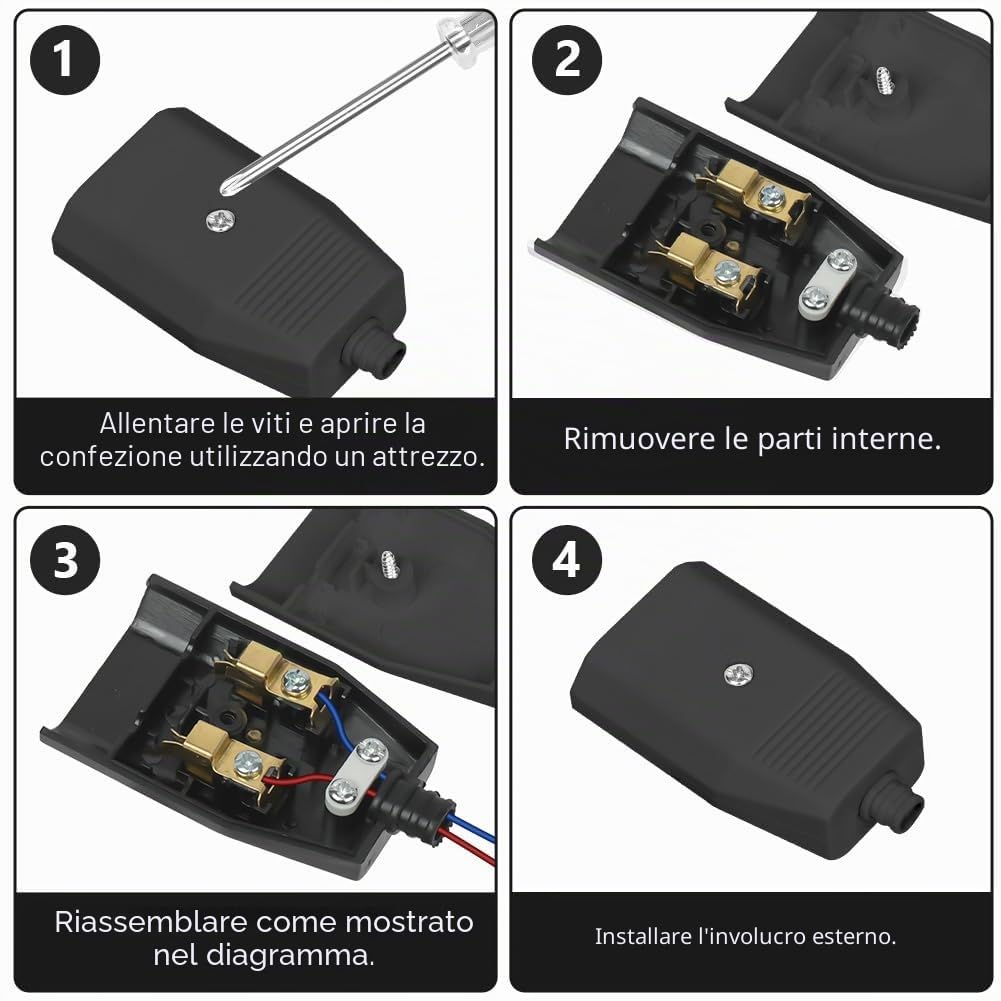 1

Allentare le viti e aprire la confezione utilizzando un attrezzo.

2

Rimuovere le parti interne.

3

Riassemblare come mostrato nel diagramma.

4

Installare l'involucro esterno.