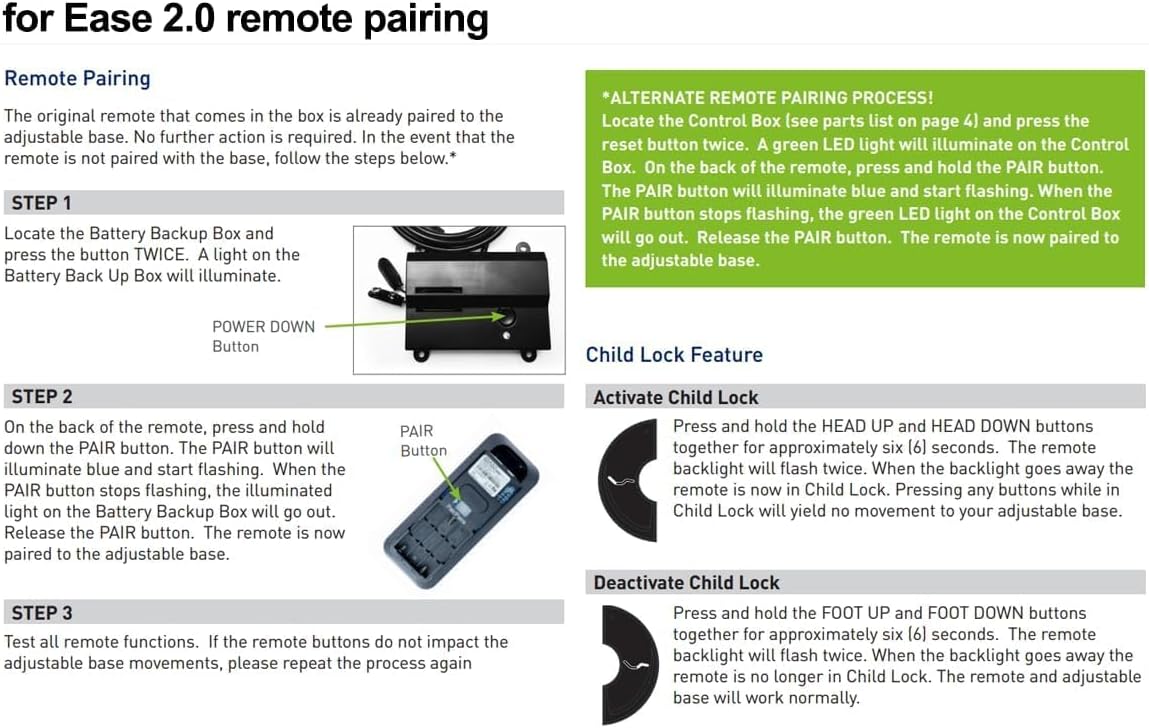 for Ease 2.0 remote pairing

Remote Pairing

The original remote that comes in the box is already paired to the adjustable base. No further action is required. In the event that the remote is not paired with the base, follow the steps below.*

STEP 1

Locate the Battery Backup Box and press the button TWICE. A light on the Battery Back Up Box will illuminate.

POWER DOWN Button

STEP 2

On the back of the remote, press and hold down the PAIR button. The PAIR button will illuminate blue and start flashing. When the PAIR button stops flashing, the illuminated light on the Battery Backup Box will go out. Release the PAIR button. The remote is now paired to the adjustable base.

PAIR Button

STEP 3

Test all remote functions. If the remote buttons do not impact the adjustable base movements, please repeat the process again

*ALTERNATE REMOTE PAIRING PROCESS!
Locate the Control Box (see parts list on page 4) and press the reset button twice. A green LED light will illuminate on the Control Box. On the back of the remote, press and hold the PAIR button. The PAIR button will illuminate blue and start flashing. When the PAIR button stops flashing, the green LED light on the Control Box will go out. Release the PAIR button. The remote is now paired to the adjustable base.

Child Lock Feature

Activate Child Lock

Press and hold the HEAD UP and HEAD DOWN buttons together for approximately six (6) seconds. The remote backlight will flash twice. When the backlight goes away the remote is now in Child Lock. Pressing any buttons while in Child Lock will yield no movement to your adjustable base.

Deactivate Child Lock

Press and hold the FOOT UP and FOOT DOWN buttons together for approximately six (6) seconds. The remote backlight will flash twice. When the backlight goes away the remote is no longer in Child Lock. The remote and adjustable base will work normally.