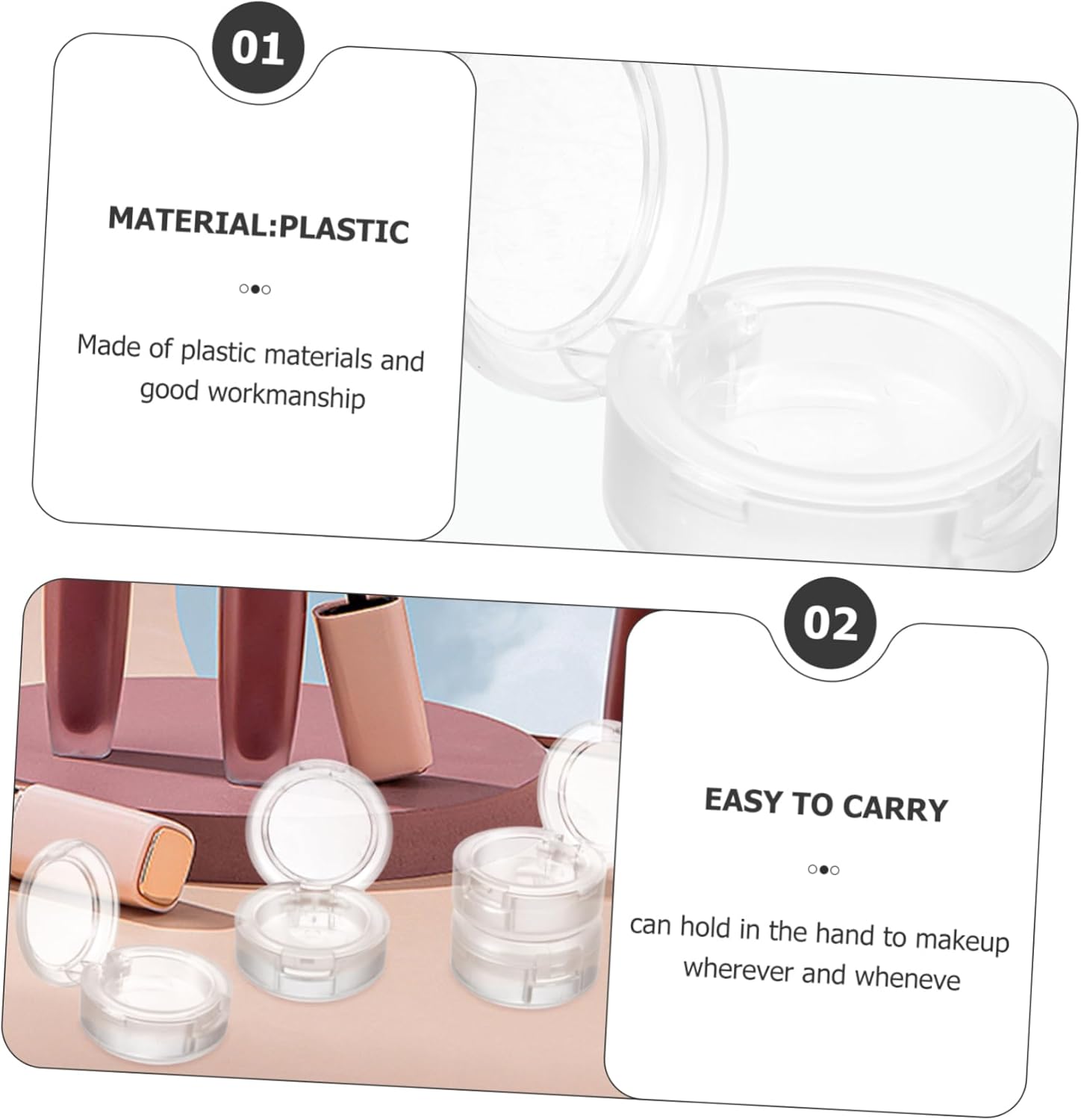 01

MATERIAL:PLASTIC

Made of plastic materials and good workmanship

02

EASY TO CARRY

can hold in the hand to makeup wherever and wheneve