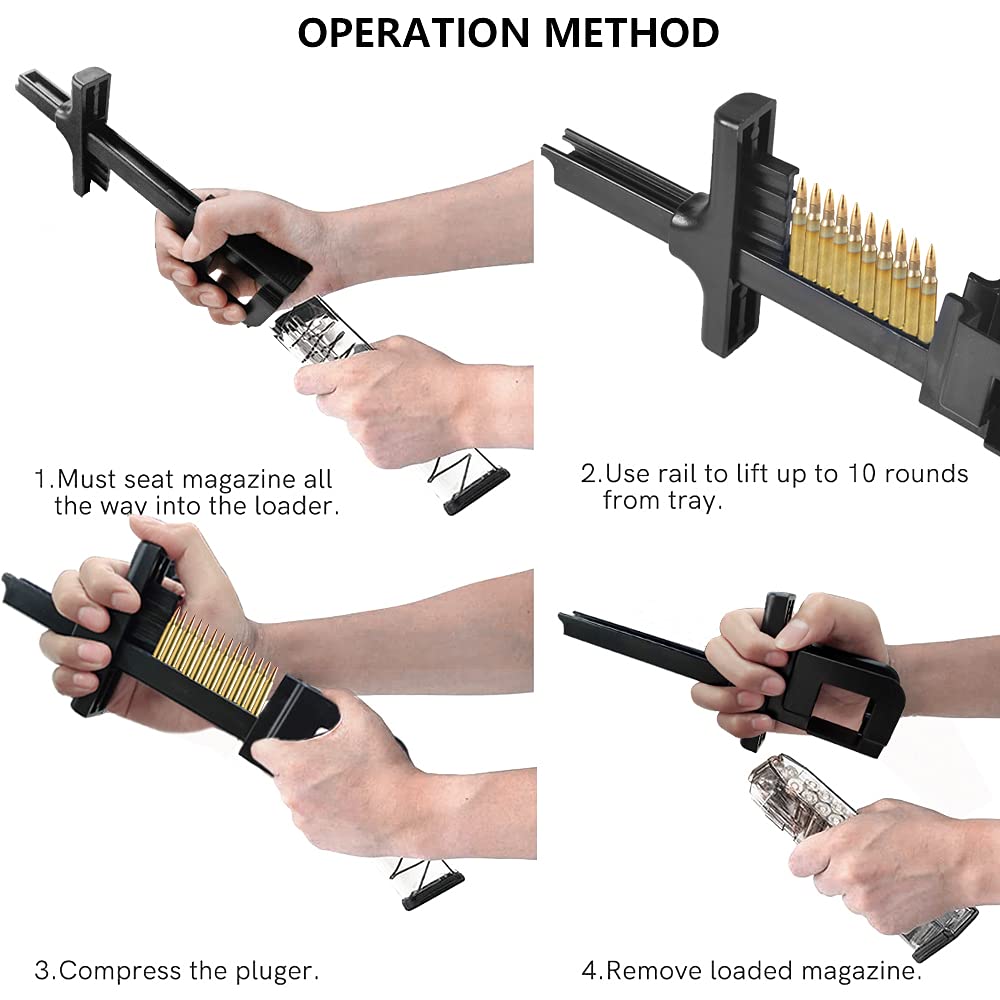 OPERATION METHOD

1.Must seat magazine all the way into the loader.

2.Use rail to lift up to 10 rounds from tray.

3.Compress the pluger.

4.Remove loaded magazine.