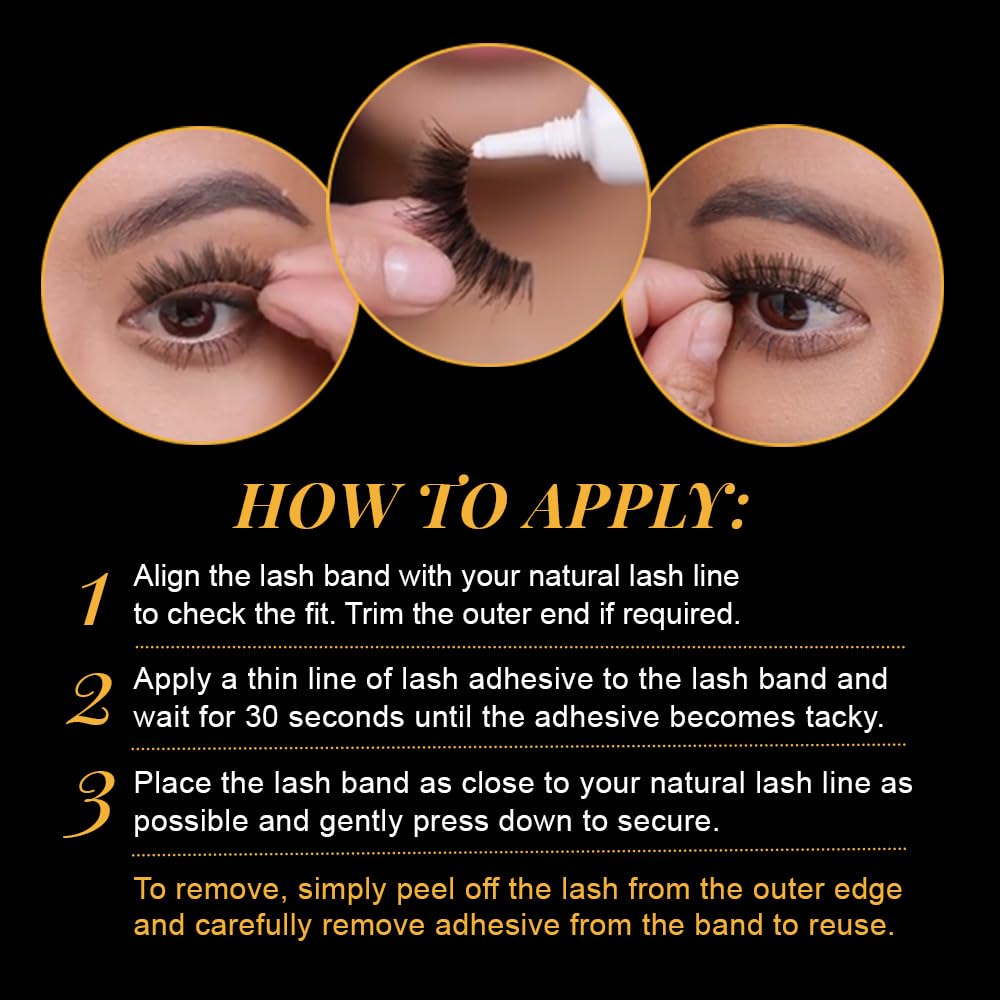 HOW TO APPLY:

1 Align the lash band with your natural lash line to check the fit. Trim the outer end if required.

2 Apply a thin line of lash adhesive to the lash band and wait for 30 seconds until the adhesive becomes tacky.

3 Place the lash band as close to your natural lash line as possible and gently press down to secure.

To remove, simply peel off the lash from the outer edge and carefully remove adhesive from the band to reuse.