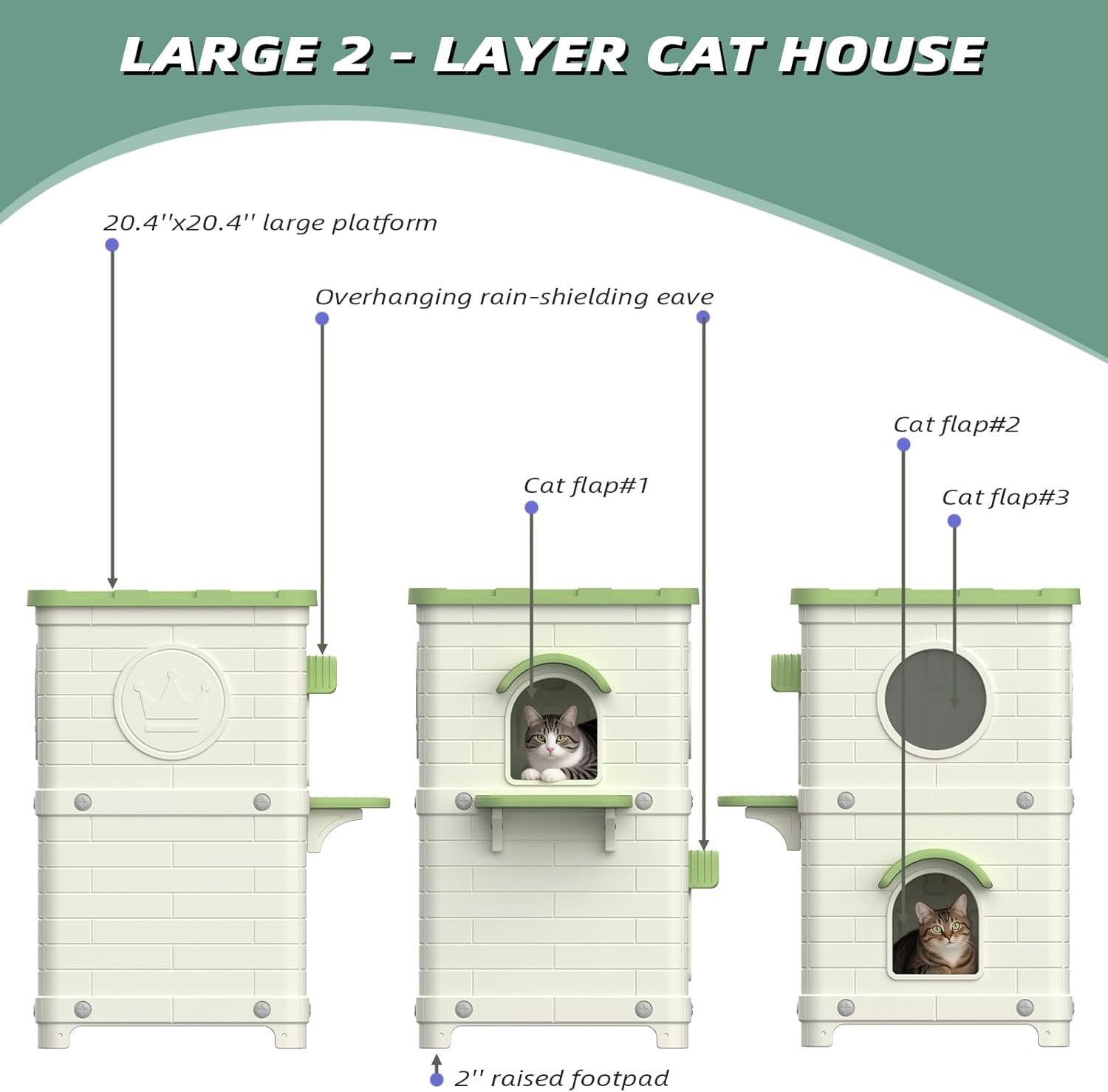 LARGE 2 - LAYER CAT HOUSE

20.4''x20.4'' large platform

Overhanging rain-shielding eave

Cat flap#2

Cat flap#1

Cat flap#3

2'' raised footpad