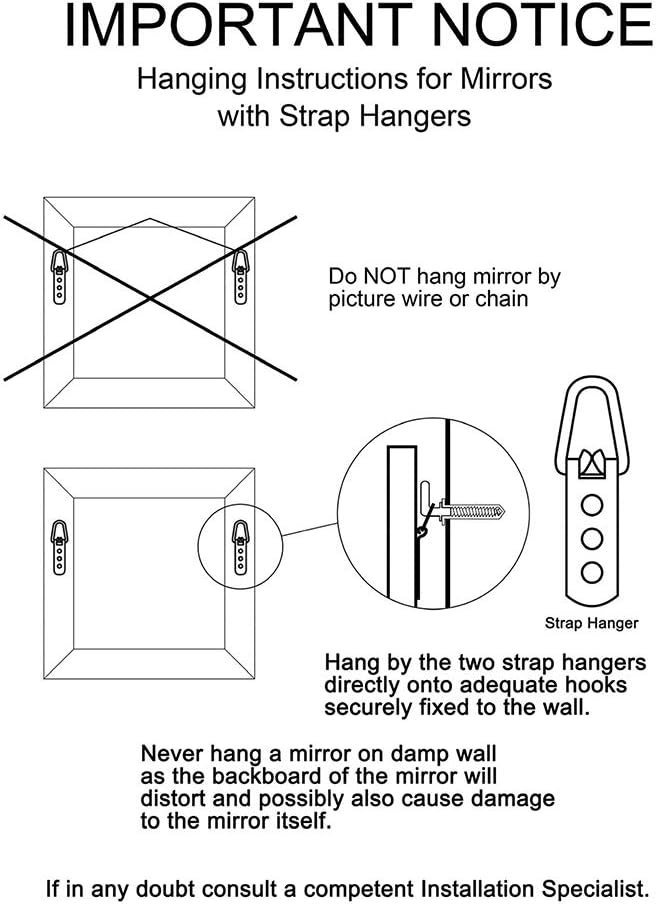 IMPORTANT NOTICE

Hanging Instructions for Mirrors with Strap Hangers

Do NOT hang mirror by picture wire or chain

Strap Hanger

Hang by the two strap hangers directly onto adequate hooks securely fixed to the wall.

Never hang a mirror on damp wall as the backboard of the mirror will distort and possibly also cause damage to the mirror itself.

If in any doubt consult a competent Installation Specialist.