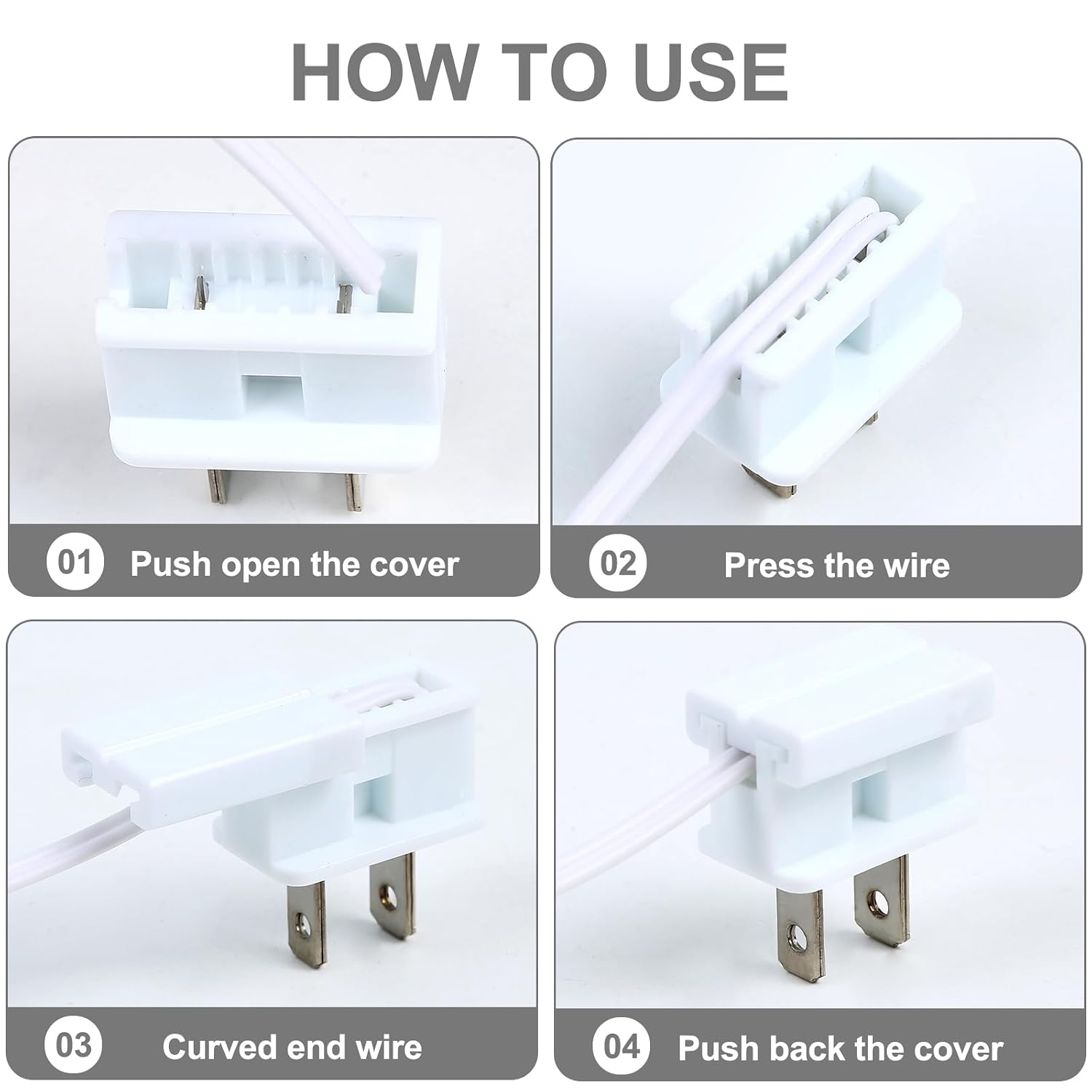 HOW TO USE

01 Push open the cover

02 Press the wire

03 Curved end wire

04 Push back the cover