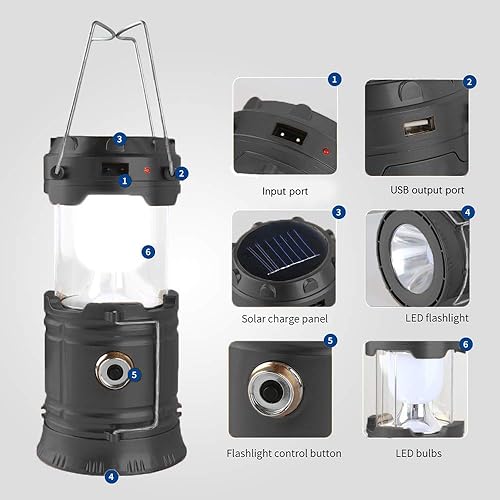 3
1
2
6
5
4

1
Input port

2
USB output port

3
Solar charge panel

4
LED flashlight

5
Flashlight control button

6
LED bulbs