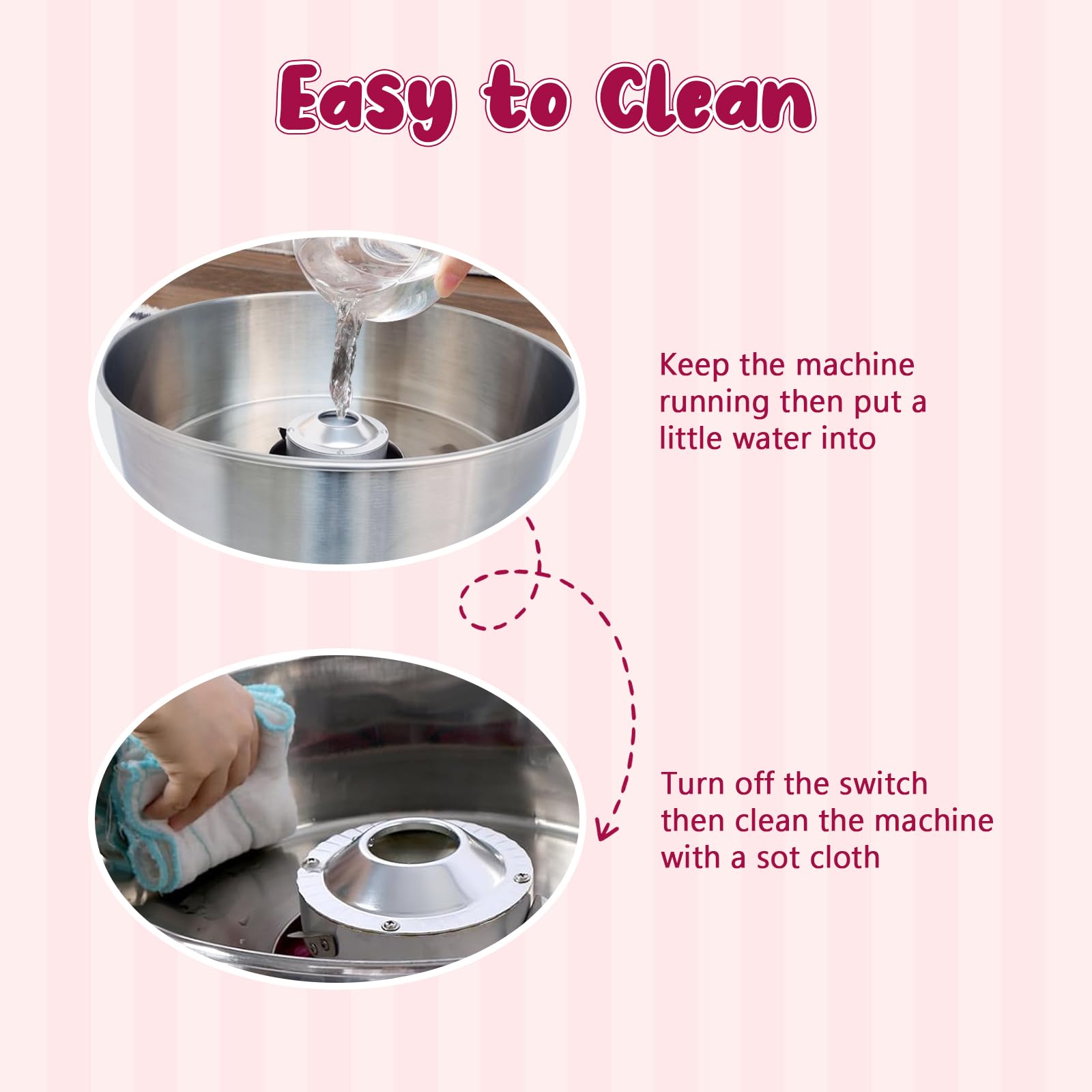 Easy to Clean

Keep the machine running then put a little water into

Turn off the switch then clean the machine with a sot cloth