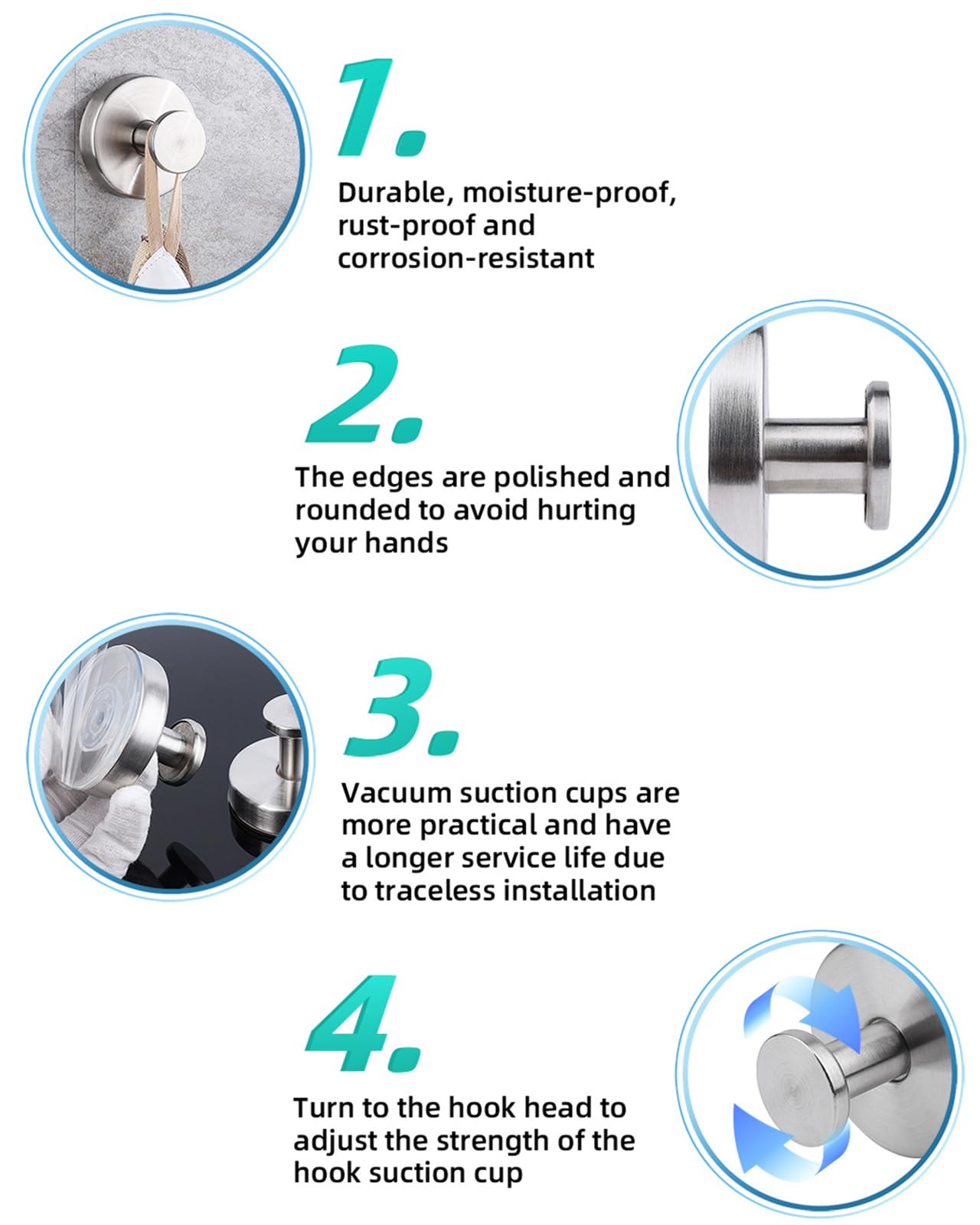 1.

Durable, moisture-proof, rust-proof and corrosion-resistant

2.

The edges are polished and rounded to avoid hurting your hands

3.

Vacuum suction cups are more practical and have a longer service life due to traceless installation

4.

Turn to the hook head to adjust the strength of the hook suction cup