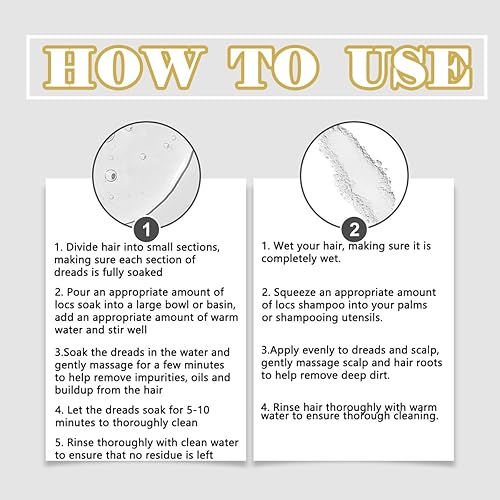 HOW TO USE

1

1. Divide hair into small sections, making sure each section of dreads is fully soaked

2. Pour an appropriate amount of locs soak into a large bowl or basin, add an appropriate amount of warm water and stir well

3.Soak the dreads in the water and gently massage for a few minutes to help remove impurities, oils and buildup from the hair

4. Let the dreads soak for 5-10 minutes to thoroughly clean

5. Rinse thoroughly with clean water to ensure that no residue is left

2

1. Wet your hair, making sure it is completely wet.

2. Squeeze an appropriate amount of locs shampoo into your palms or shampooing utensils.

3.Apply evenly to dreads and scalp, gently massage scalp and hair roots to help remove deep dirt.

4. Rinse hair thoroughly with warm water to ensure thorough cleaning.