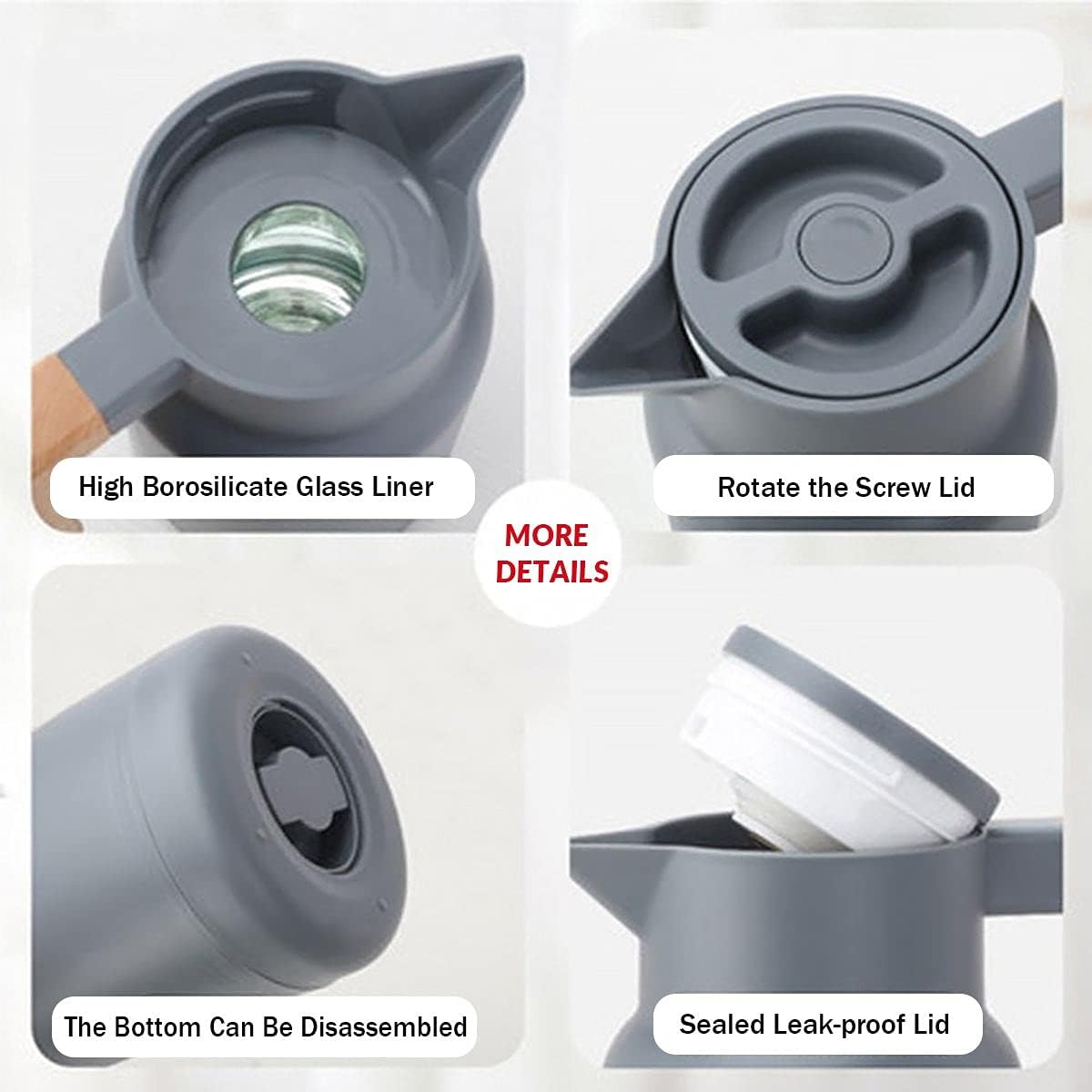 High Borosilicate Glass Liner

Rotate the Screw Lid

MORE DETAILS

The Bottom Can Be Disassembled

Sealed Leak-proof Lid