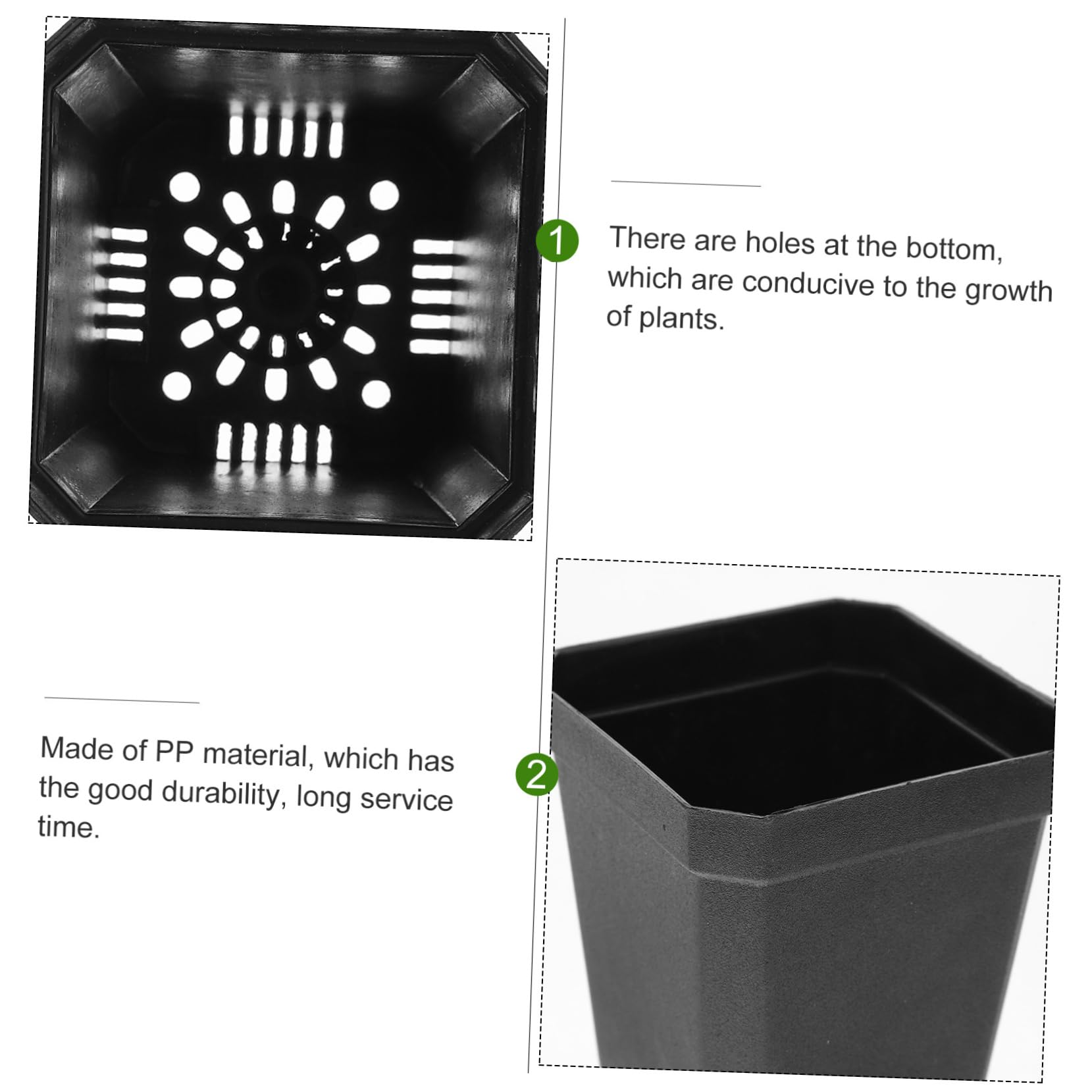 1

There are holes at the bottom, which are conducive to the growth of plants.

Made of PP material, which has the good durability, long service time.

2