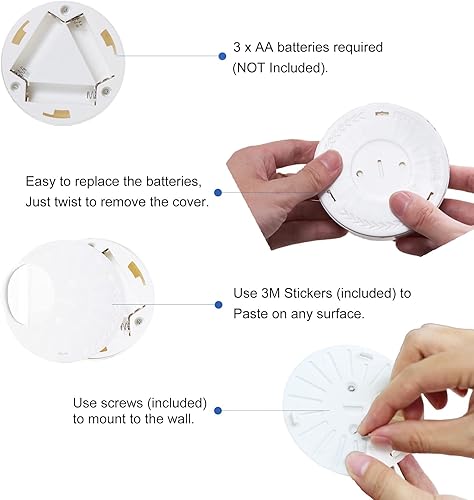 3 x AA batteries required (NOT Included).

Easy to replace the batteries, Just twist to remove the cover.

Use 3M Stickers (included) to Paste on any surface.

Use screws (included) to mount to the wall.