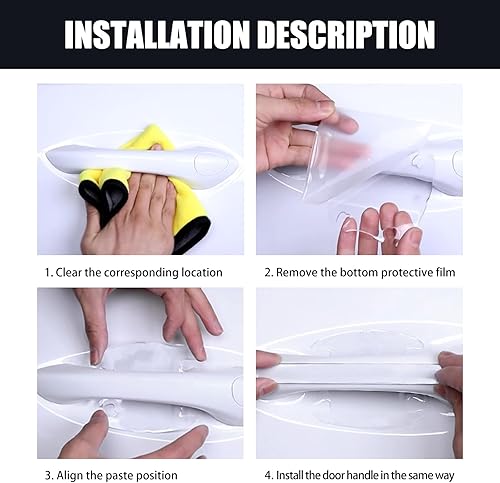 INSTALLATION DESCRIPTION

1. Clear the corresponding location

2. Remove the bottom protective film

3. Align the paste position

4. Install the door handle in the same way