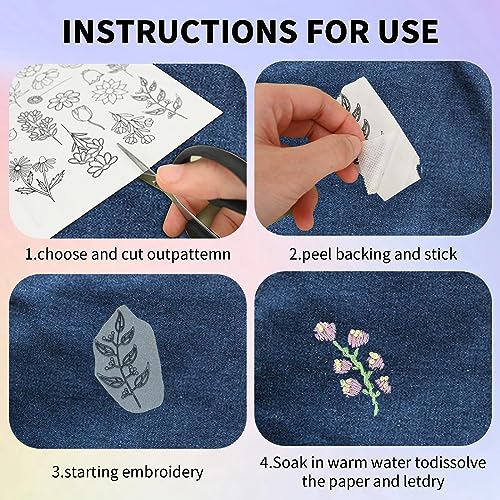 INSTRUCTIONS FOR USE

1.choose and cut outpattemn

2.peel backing and stick

3.starting embroidery

4.Soak in warm water todissolve the paper and letdry