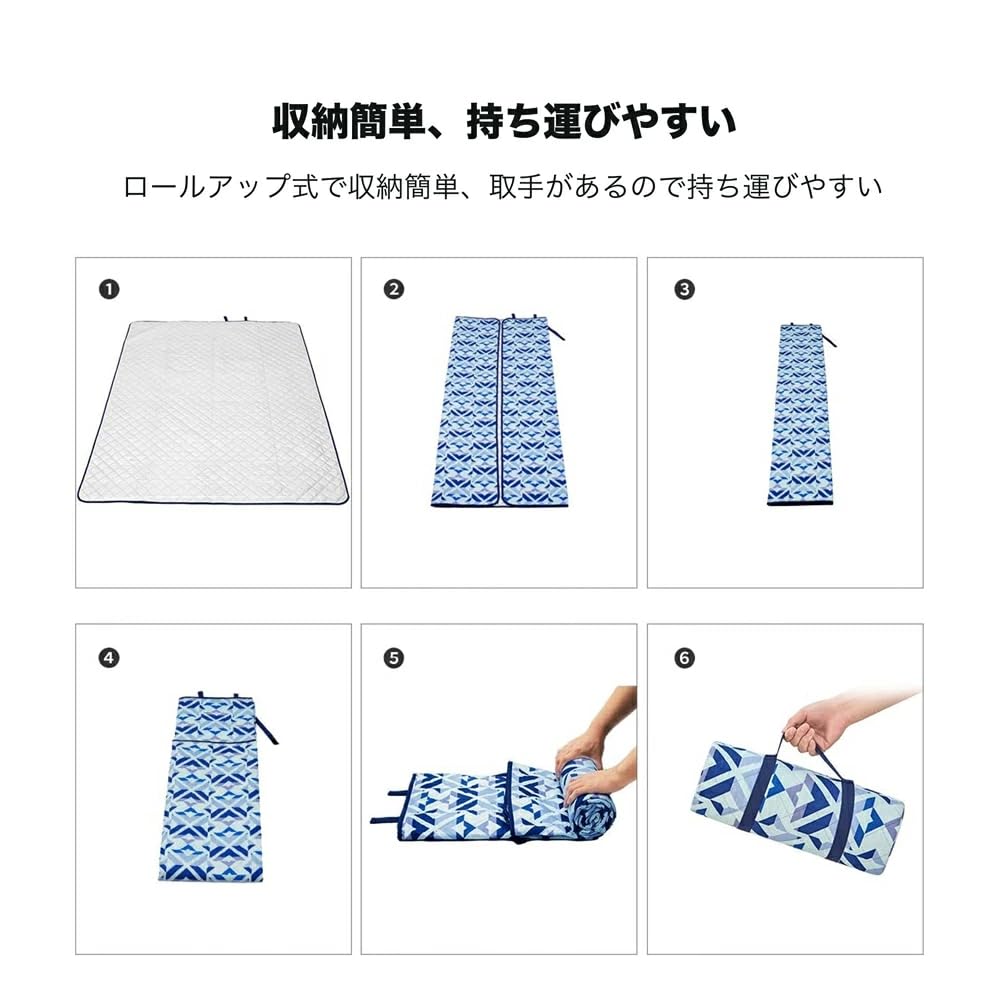 収納簡単、持ち運びやすい

ロールアップ式で収納簡単、取手があるので持ち運びやすい

❶

❷

❸

❹

❺

❻