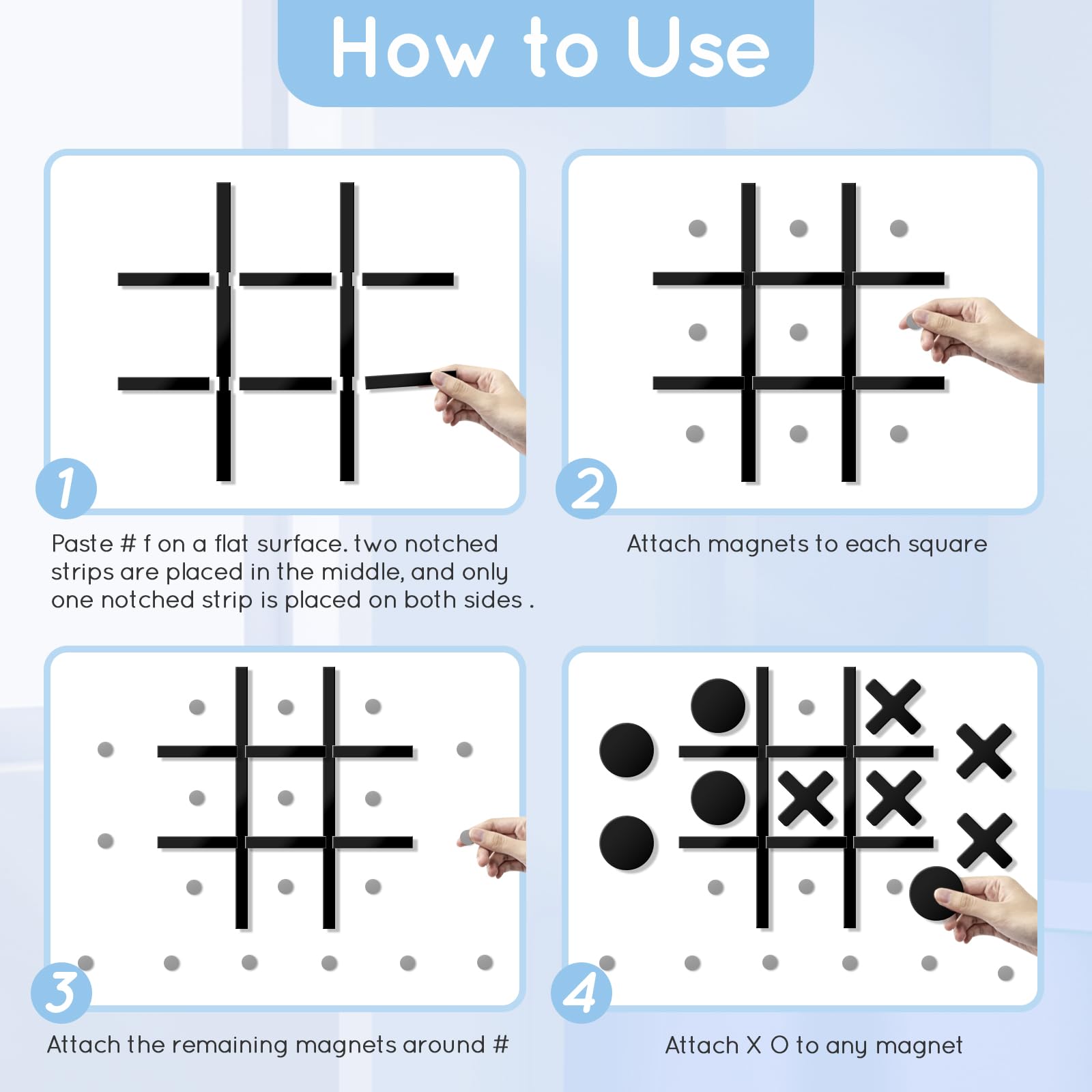 How to Use

1

Paste # f on a flat surface. two notched strips are placed in the middle, and only one notched strip is placed on both sides .

2

Attach magnets to each square

3

Attach the remaining magnets around #

4

Attach X O to any magnet