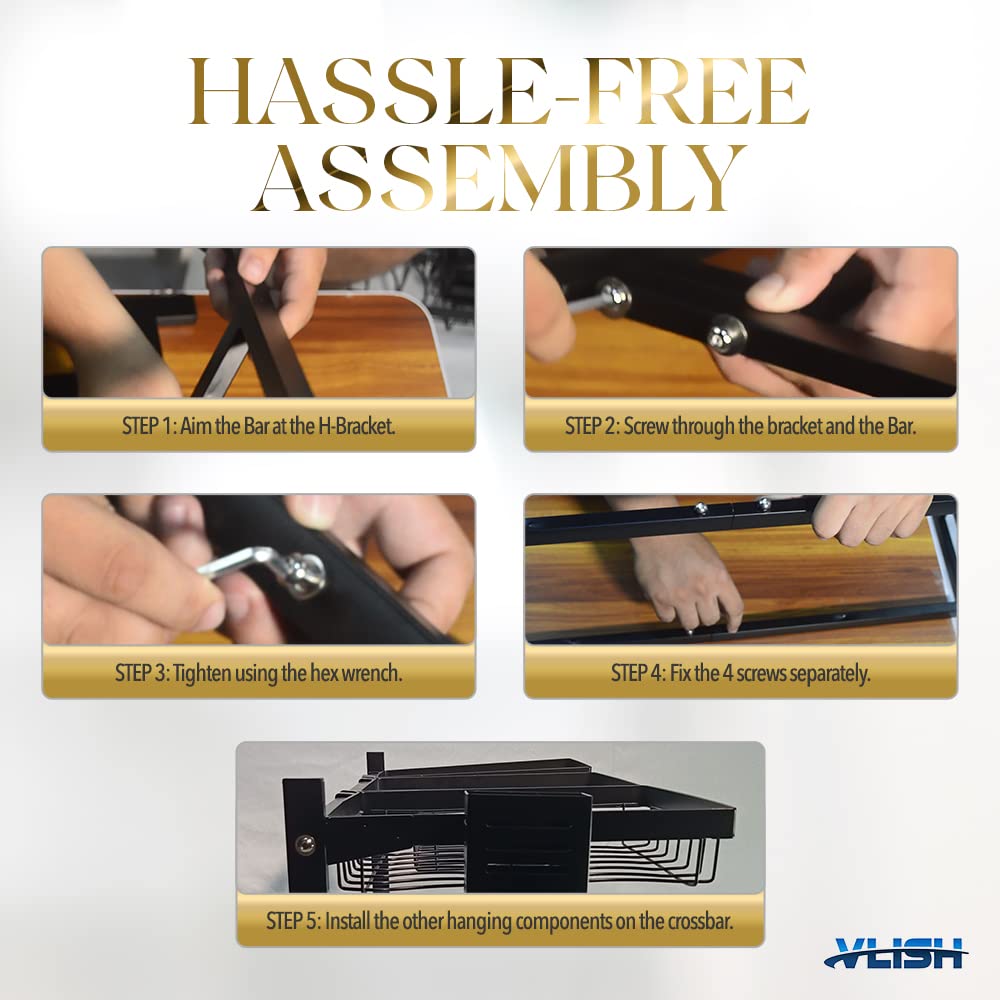 HASSLE-FREE ASSEMBLY

STEP 1: Aim the Bar at the H-Bracket.

STEP 2: Screw through the bracket and the Bar.

STEP 3: Tighten using the hex wrench.

STEP 4: Fix the 4 screws separately.

STEP 5: Install the other hanging components on the crossbar.

VLISH