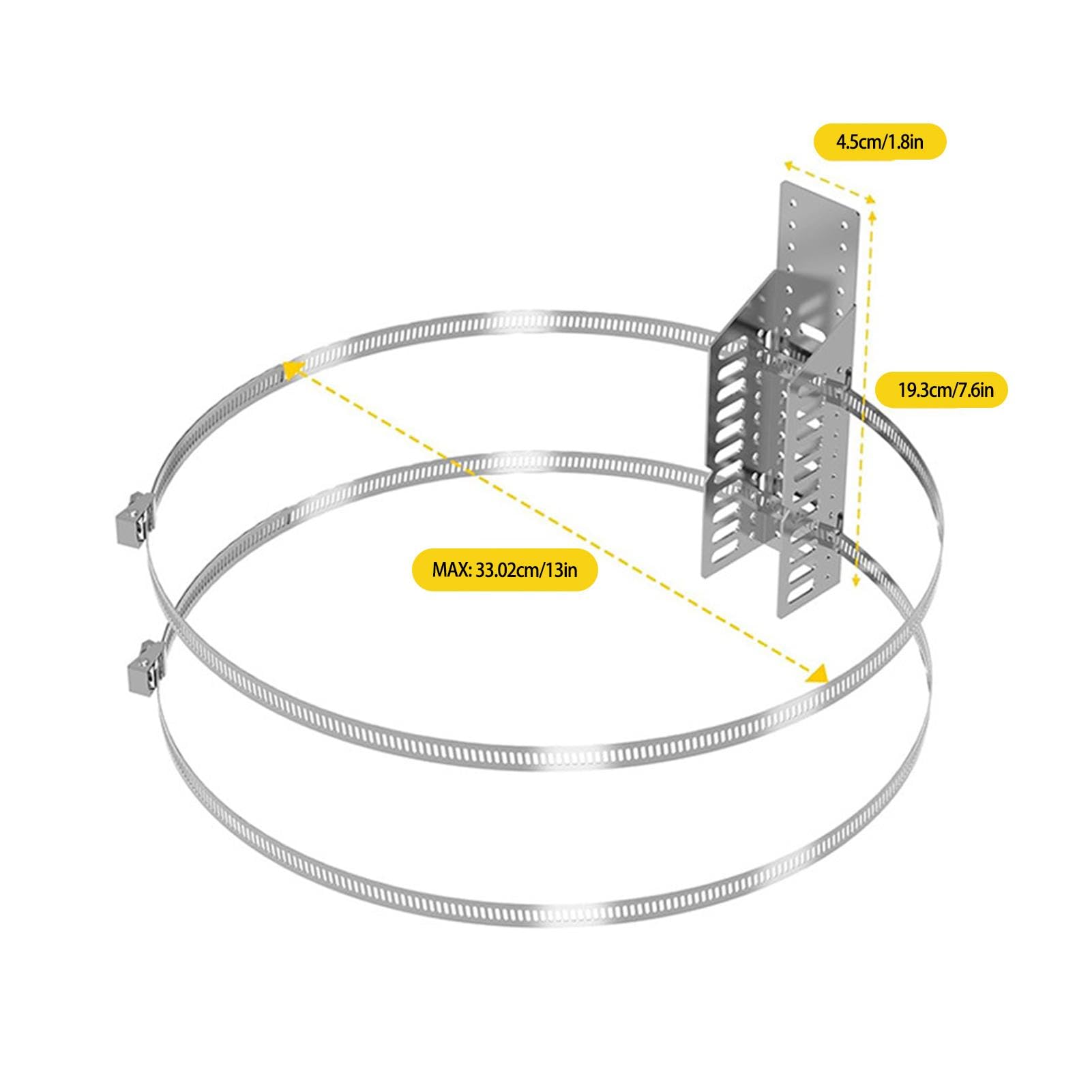 4.5cm/1.8in

19.3cm/7.6in

MAX: 33.02cm/13in