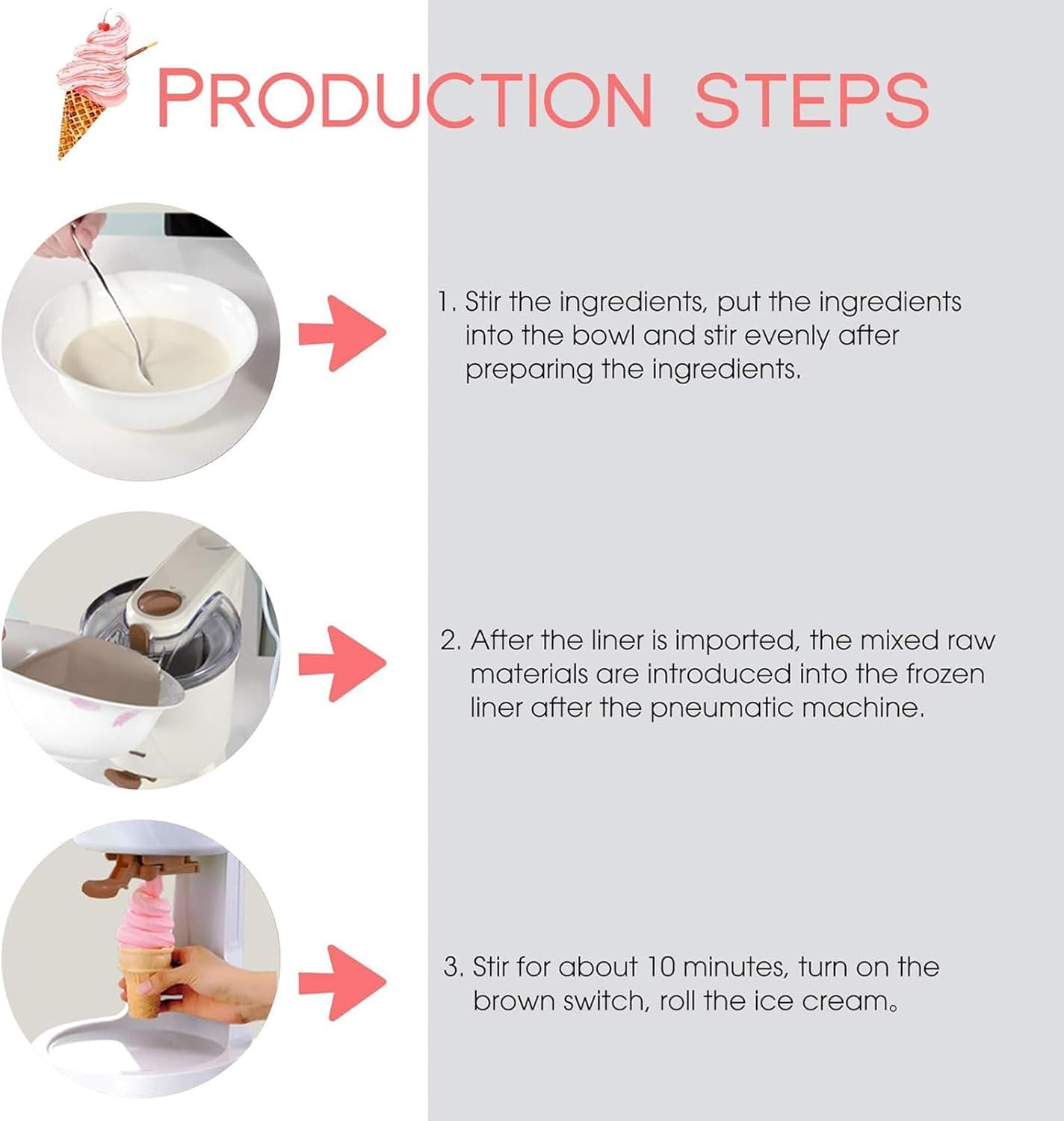 PRODUCTION STEPS

1. Stir the ingredients, put the ingredients into the bowl and stir evenly after preparing the ingredients.

2. After the liner is imported, the mixed raw materials are introduced into the frozen liner after the pneumatic machine.

3. Stir for about 10 minutes, turn on the brown switch, roll the ice cream。