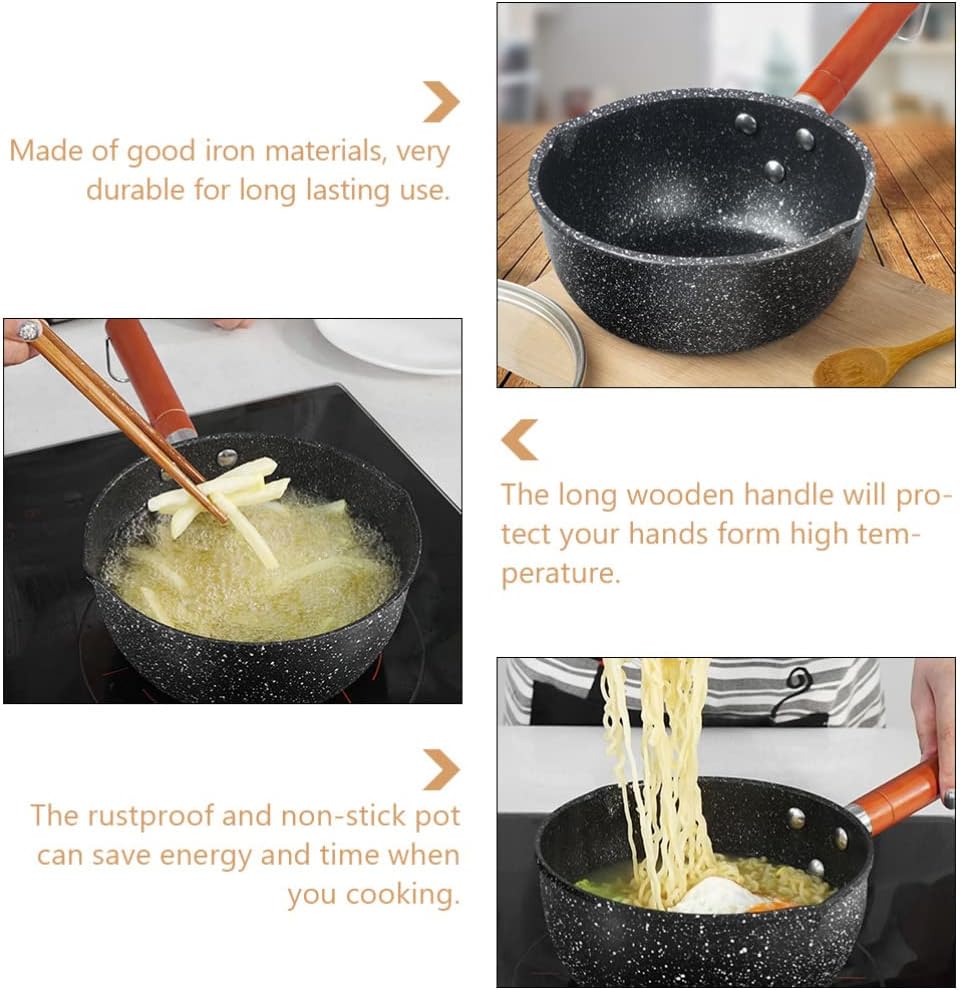 Made of good iron materials, very durable for long lasting use.

The long wooden handle will protect your hands form high temperature.

The rustproof and non-stick pot can save energy and time when you cooking.