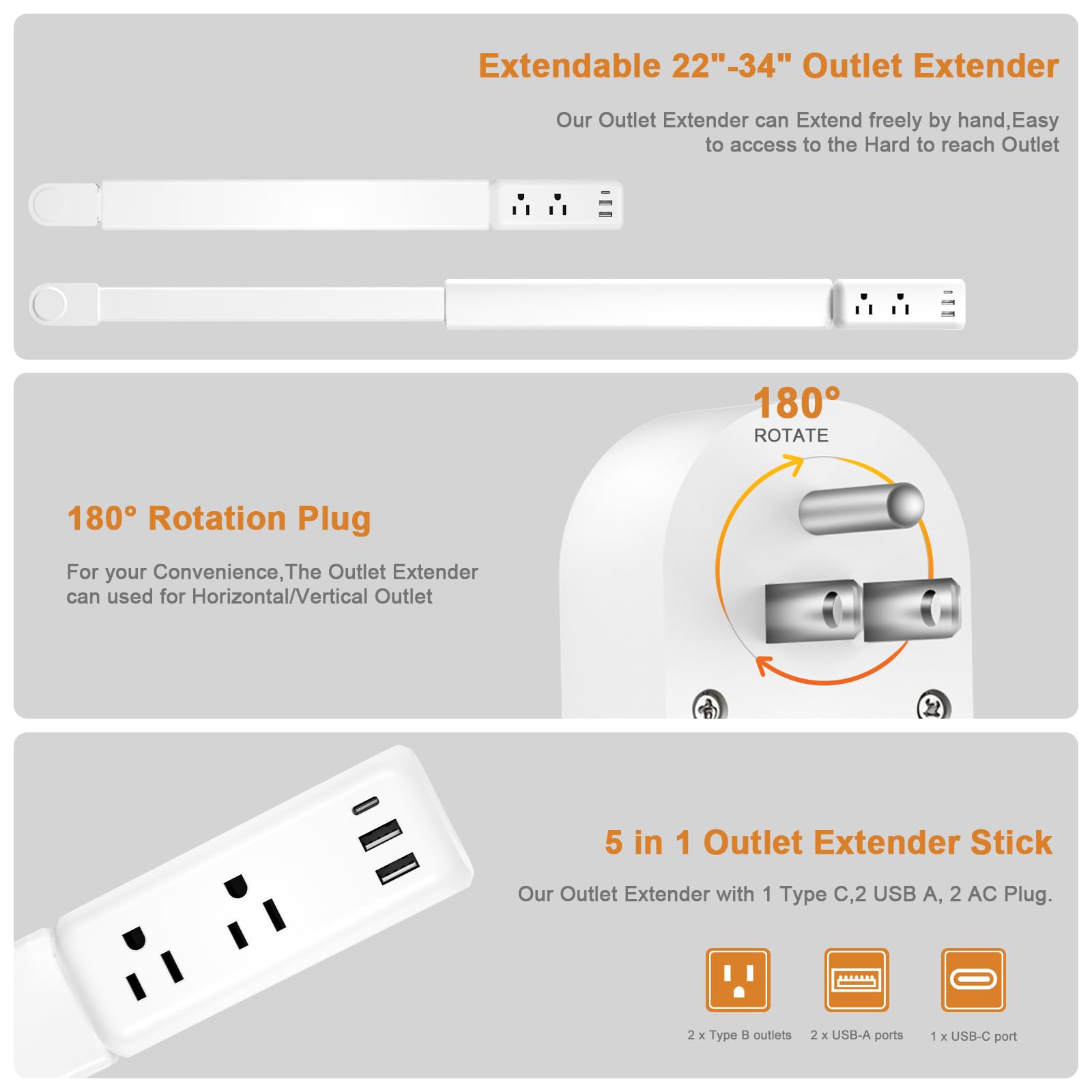 Extendable 22"-34" Outlet Extender

Our Outlet Extender can Extend freely by hand,Easy to access to the Hard to reach Outlet

180°
ROTATE

180° Rotation Plug

For your Convenience,The Outlet Extender can used for Horizontal/Vertical Outlet

5 in 1 Outlet Extender Stick

Our Outlet Extender with 1 Type C,2 USB A, 2 AC Plug.

2 x Type B outlets
2 x USB-A ports
1 x USB-C port