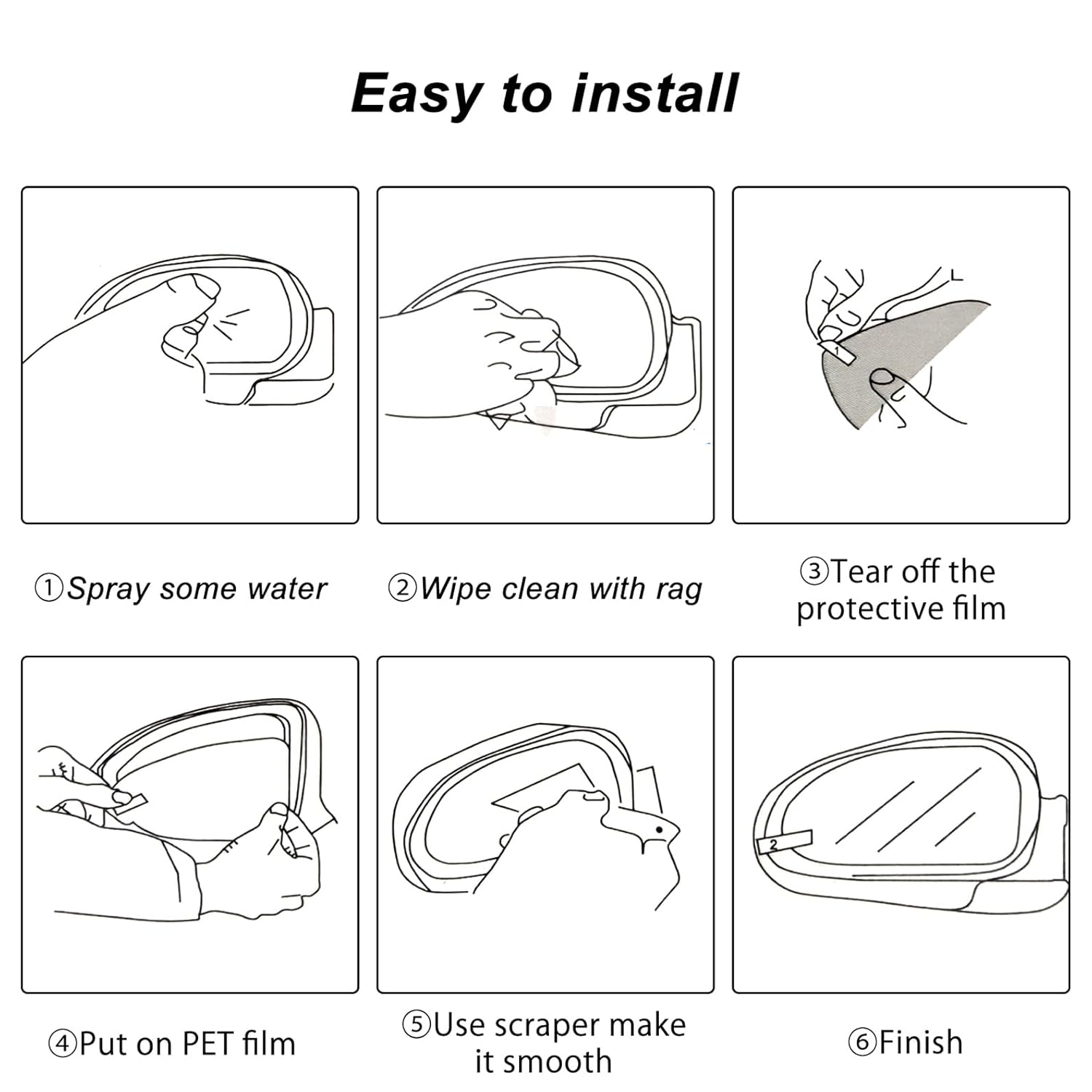 Easy to install

L

1

①Spray some water

②Wipe clean with rag

③Tear off the protective film

2

④Put on PET film

⑤Use scraper make it smooth

⑥Finish