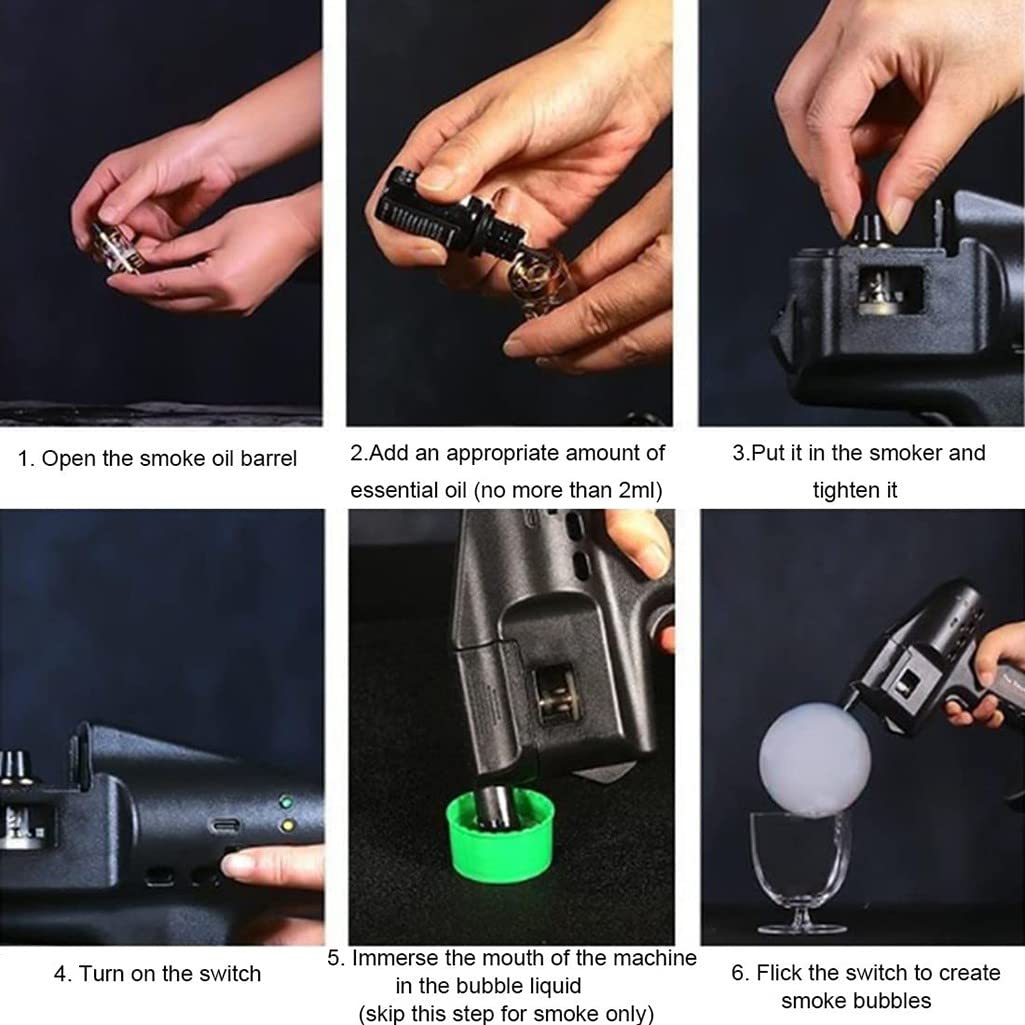 1. Open the smoke oil barrel

2.Add an appropriate amount of essential oil (no more than 2ml)

3.Put it in the smoker and tighten it

4. Turn on the switch

5. Immerse the mouth of the machine in the bubble liquid (skip this step for smoke only)

6. Flick the switch to create smoke bubbles