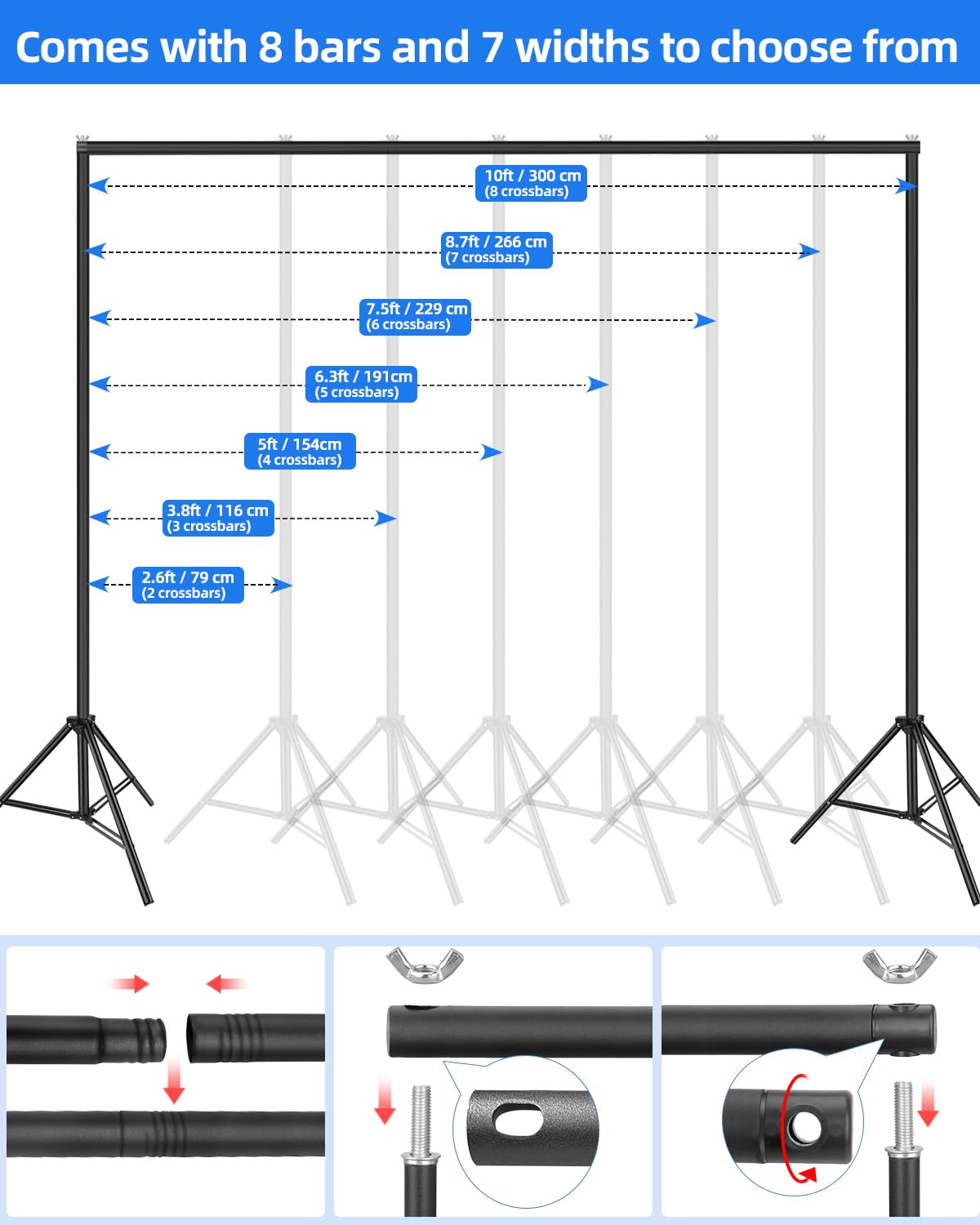 Comes with 8 bars and 7 widths to choose from

10ft / 300 cm
(8 crossbars)

8.7ft / 266 cm
(7 crossbars)

7.5ft / 229 cm
(6 crossbars)

6.3ft / 191cm
(5 crossbars)

5ft / 154cm
(4 crossbars)

3.8ft / 116 cm
(3 crossbars)

2.6ft / 79 cm
(2 crossbars)