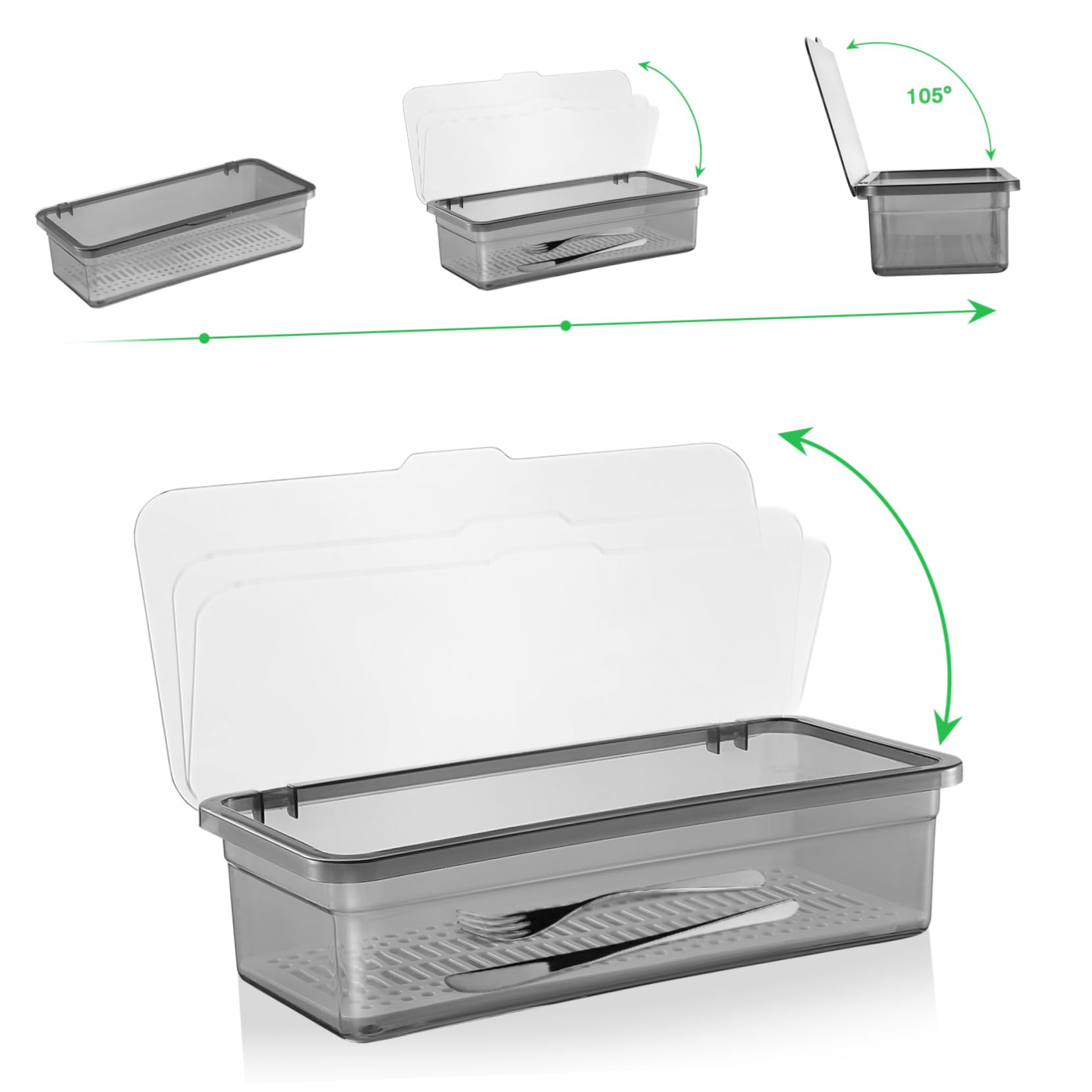 105°