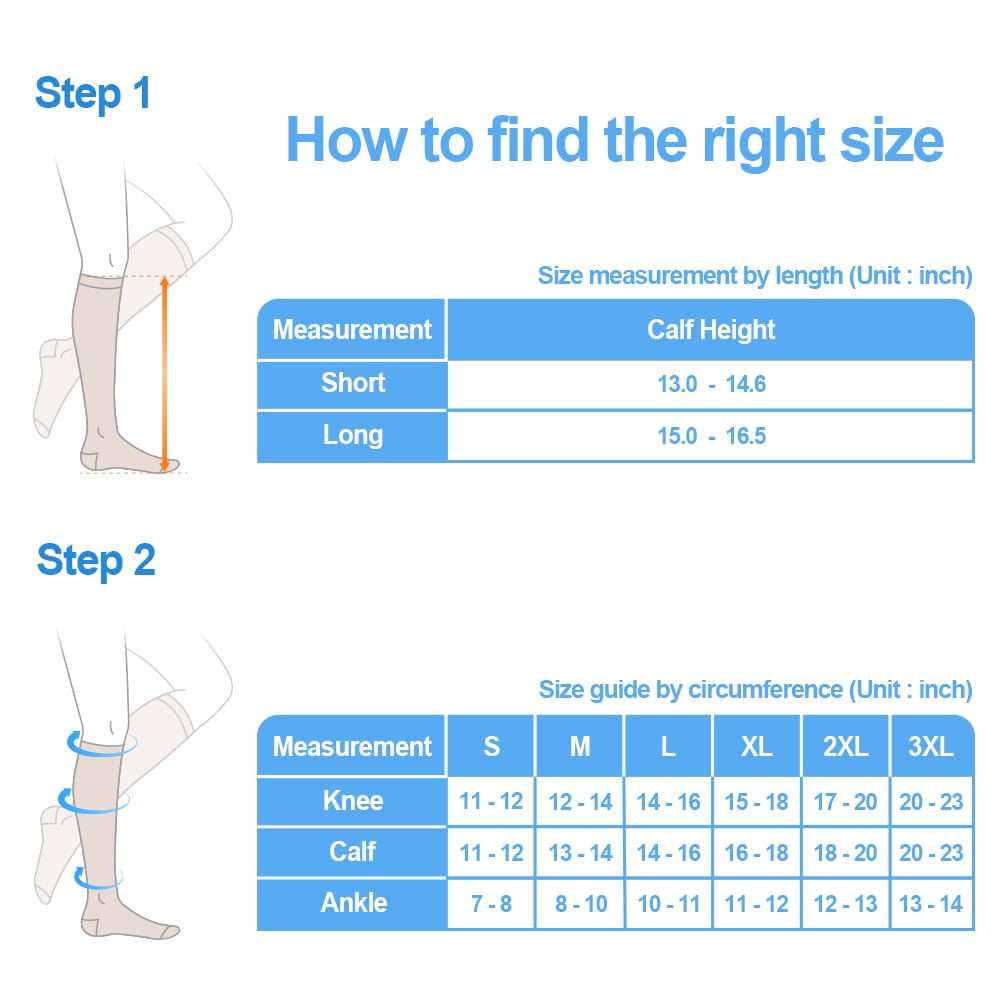 Step 1

How to find the right size

Size measurement by length (Unit : inch)

| Measurement | Calf Height |
|---|---|
| Short | 13.0 - 14.6 |
| Long | 15.0 - 16.5 |

Step 2

Size guide by circumference (Unit : inch)

| Measurement | S | M | L | XL | 2XL | 3XL |
|---|---|---|---|---|---|---|
| Knee | 11 - 12 | 12 - 14 | 14 - 16 | 15 - 18 | 17 - 20 | 20 - 23 |
| Calf | 11 - 12 | 13 - 14 | 14 - 16 | 16 - 18 | 18 - 20 | 20 - 23 |
| Ankle | 7 - 8 | 8 - 10 | 10 - 11 | 11 - 12 | 12 - 13 | 13 - 14 |