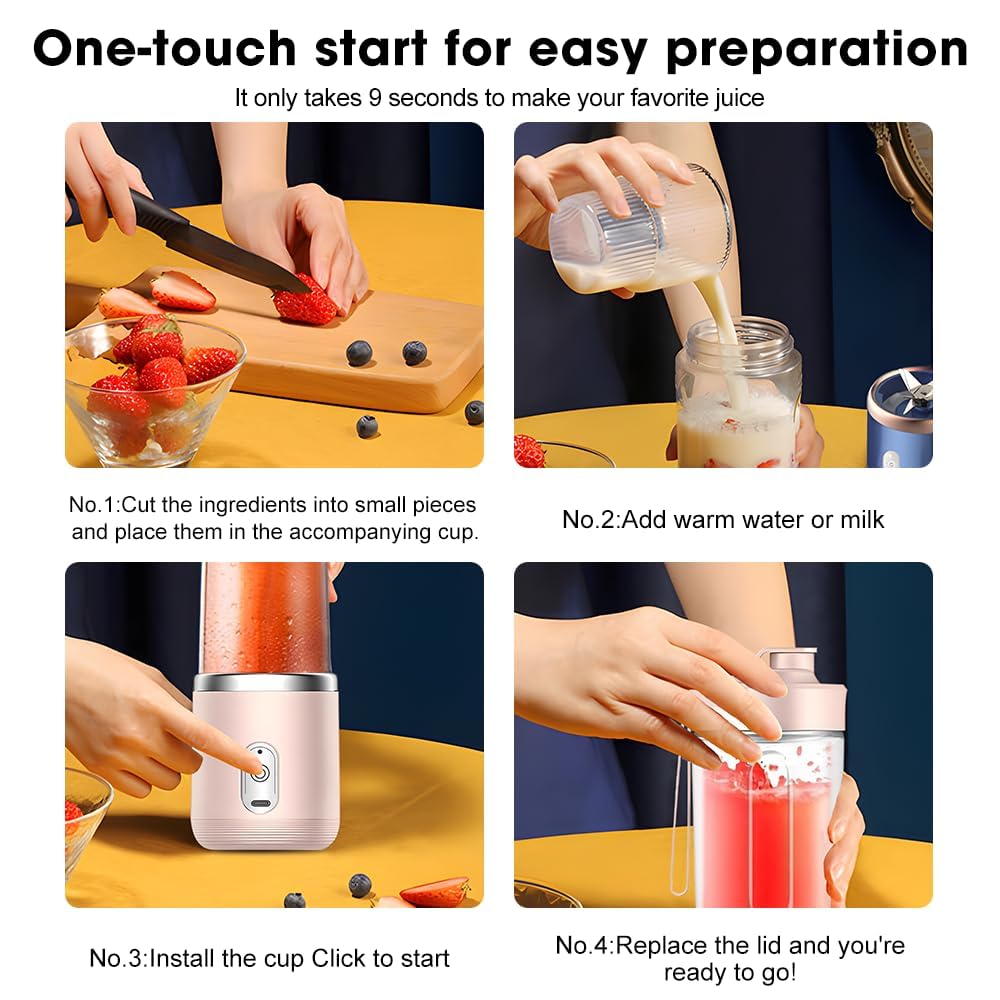 One-touch start for easy preparation

It only takes 9 seconds to make your favorite juice

No.1:Cut the ingredients into small pieces and place them in the accompanying cup.

No.2:Add warm water or milk

No.3:Install the cup Click to start

No.4:Replace the lid and you're ready to go!