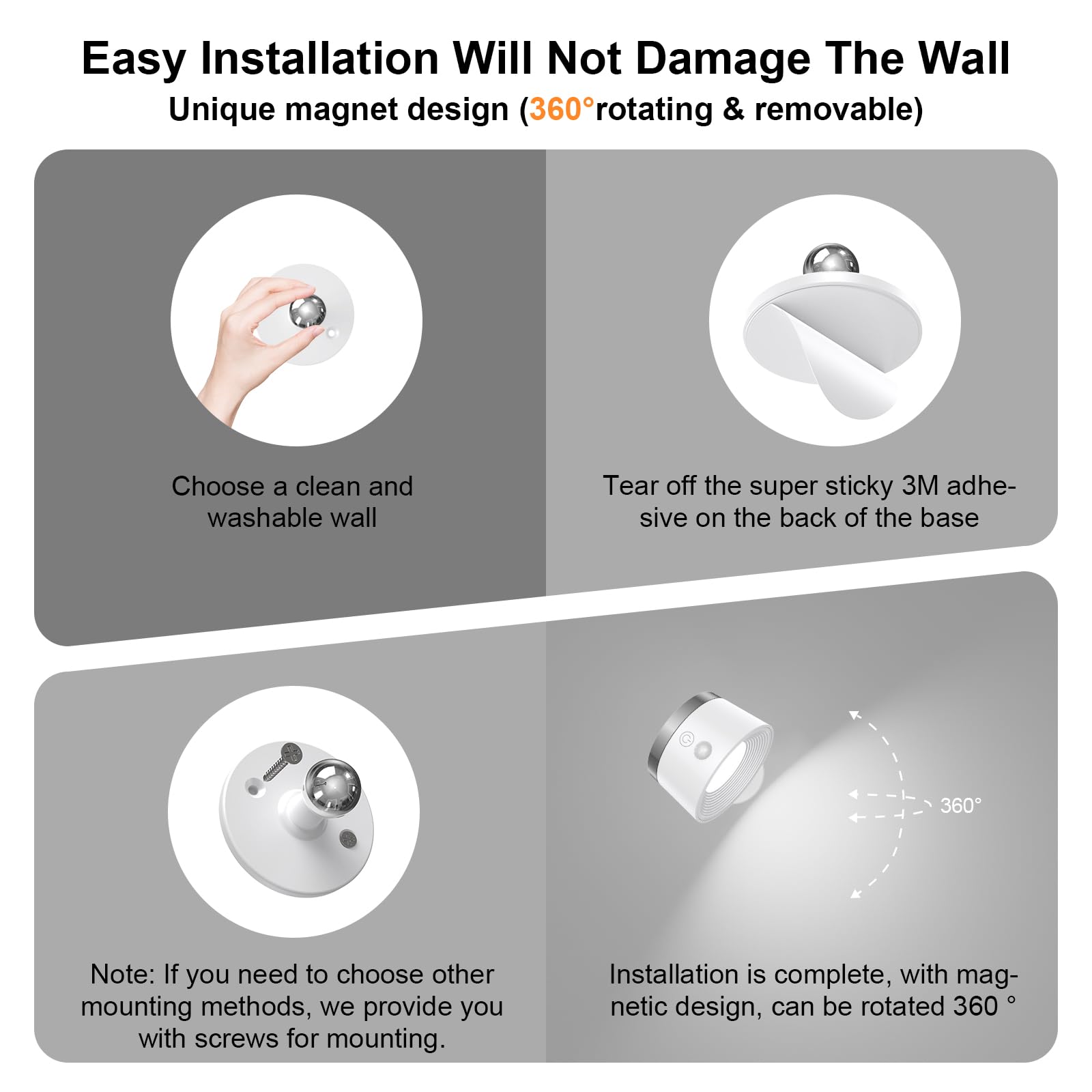 Easy Installation Will Not Damage The Wall
Unique magnet design (360°rotating & removable)

Choose a clean and washable wall

Tear off the super sticky 3M adhesive on the back of the base

Note: If you need to choose other mounting methods, we provide you with screws for mounting.

360°

Installation is complete, with magnetic design, can be rotated 360 °