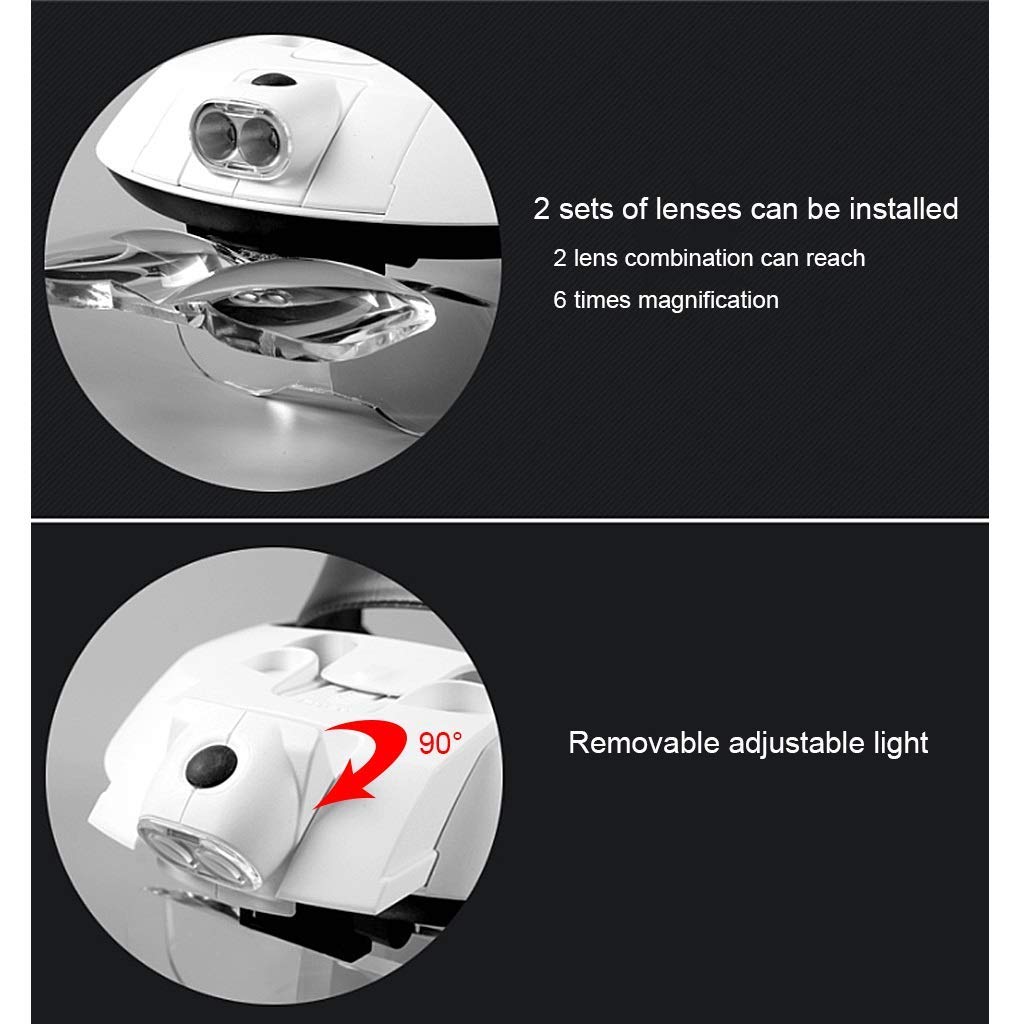 2 sets of lenses can be installed

2 lens combination can reach

6 times magnification

90°

Removable adjustable light