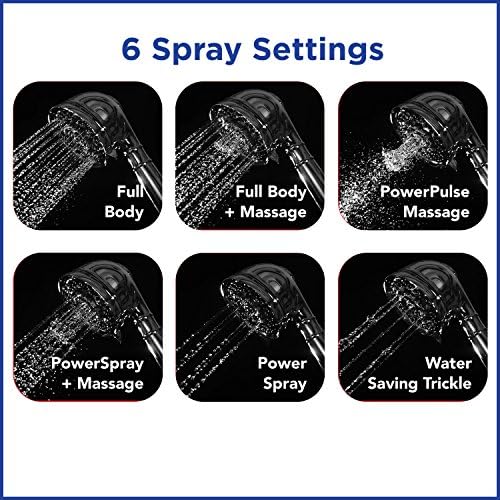 6 Spray Settings

Full Body

Full Body + Massage

PowerPulse Massage

PowerSpray + Massage

Power Spray

Water Saving Trickle