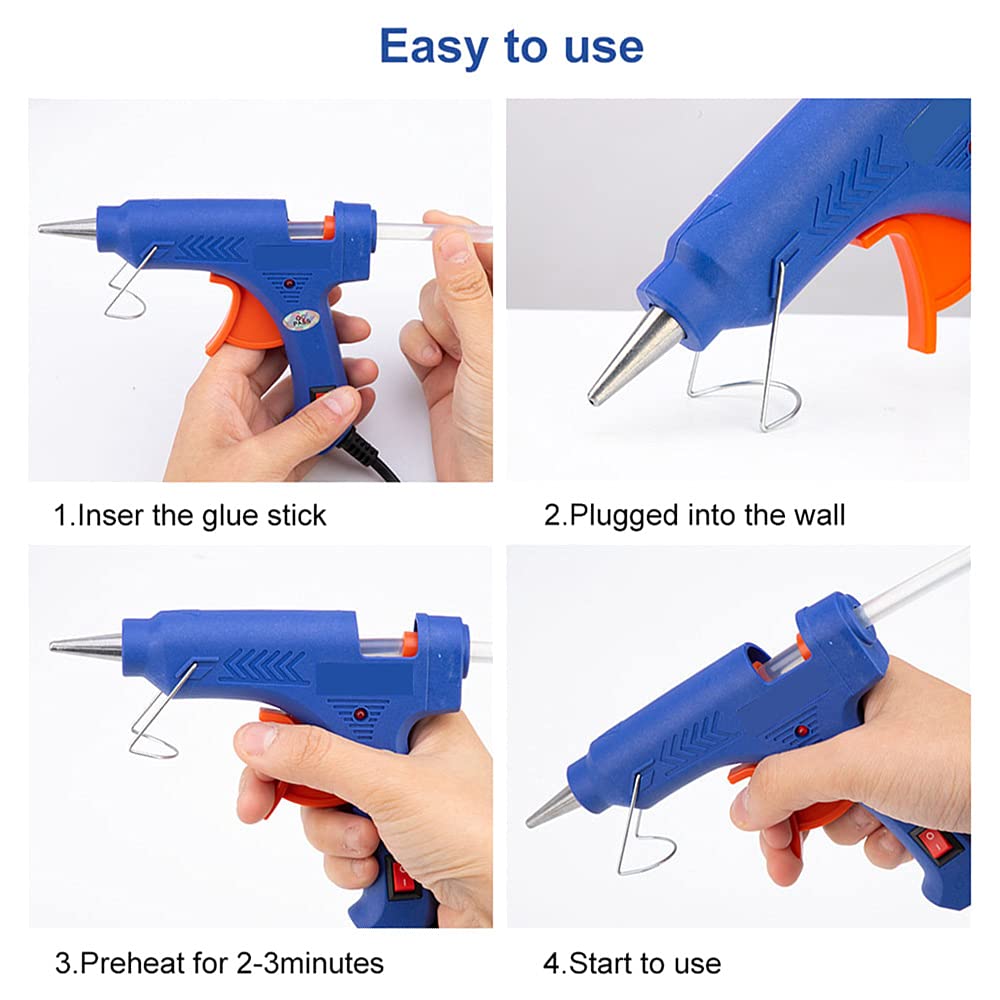 Easy to use

1.Inser the glue stick

2.Plugged into the wall

3.Preheat for 2-3minutes

4.Start to use