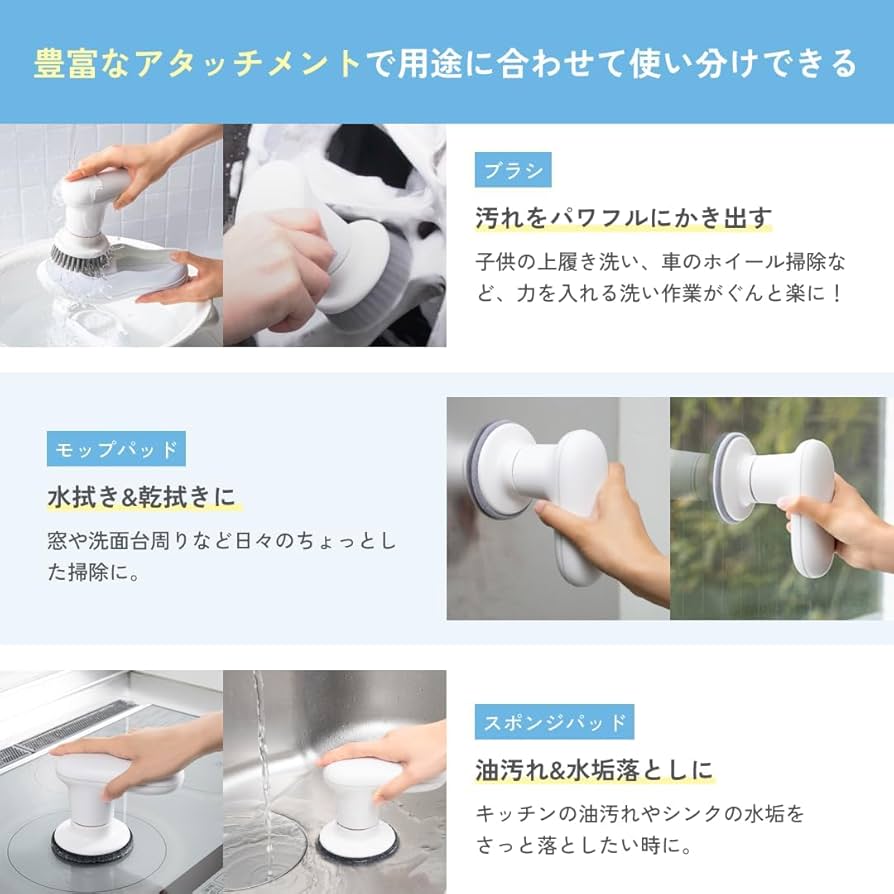 豊富なアタッチメントで用途に合わせて使い分けできる

ブラシ

汚れをパワフルにかき出す

子供の上履き洗い、車のホイール掃除など、力を入れる洗い作業がぐんと楽に！

モップパッド

水拭き&乾拭きに

窓や洗面台周りなど日々のちょっとした掃除に。

スポンジパッド

油汚れ&水垢落としに

キッチンの油汚れやシンクの水垢をさっと落としたい時に。