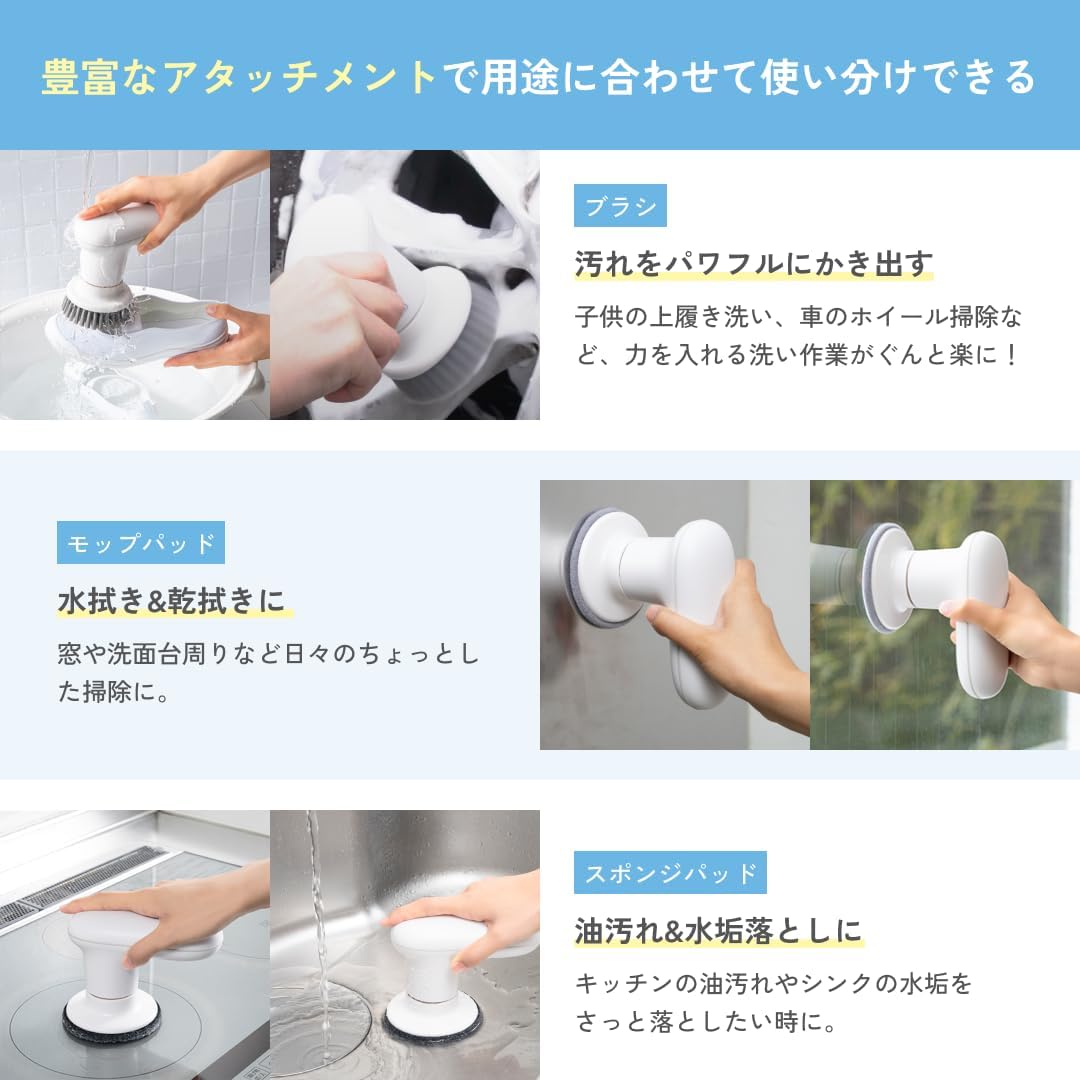 豊富なアタッチメントで用途に合わせて使い分けできる

ブラシ

汚れをパワフルにかき出す

子供の上履き洗い、車のホイール掃除など、力を入れる洗い作業がぐんと楽に！

モップパッド

水拭き&乾拭きに

窓や洗面台周りなど日々のちょっとした掃除に。

スポンジパッド

油汚れ&水垢落としに

キッチンの油汚れやシンクの水垢をさっと落としたい時に。