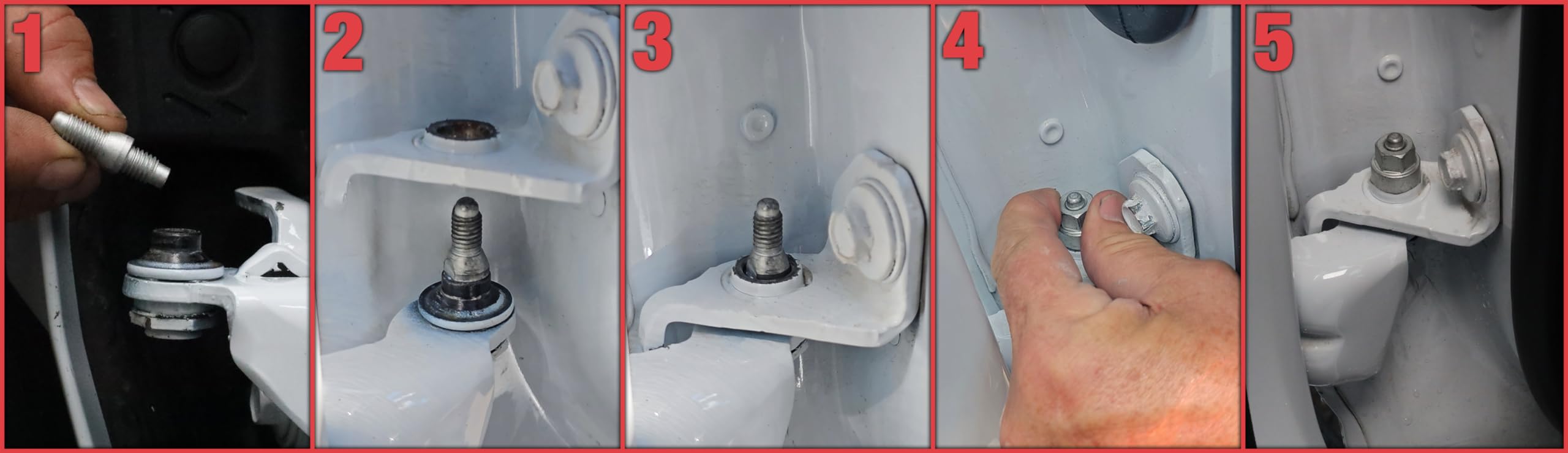 1

2

3

4

5