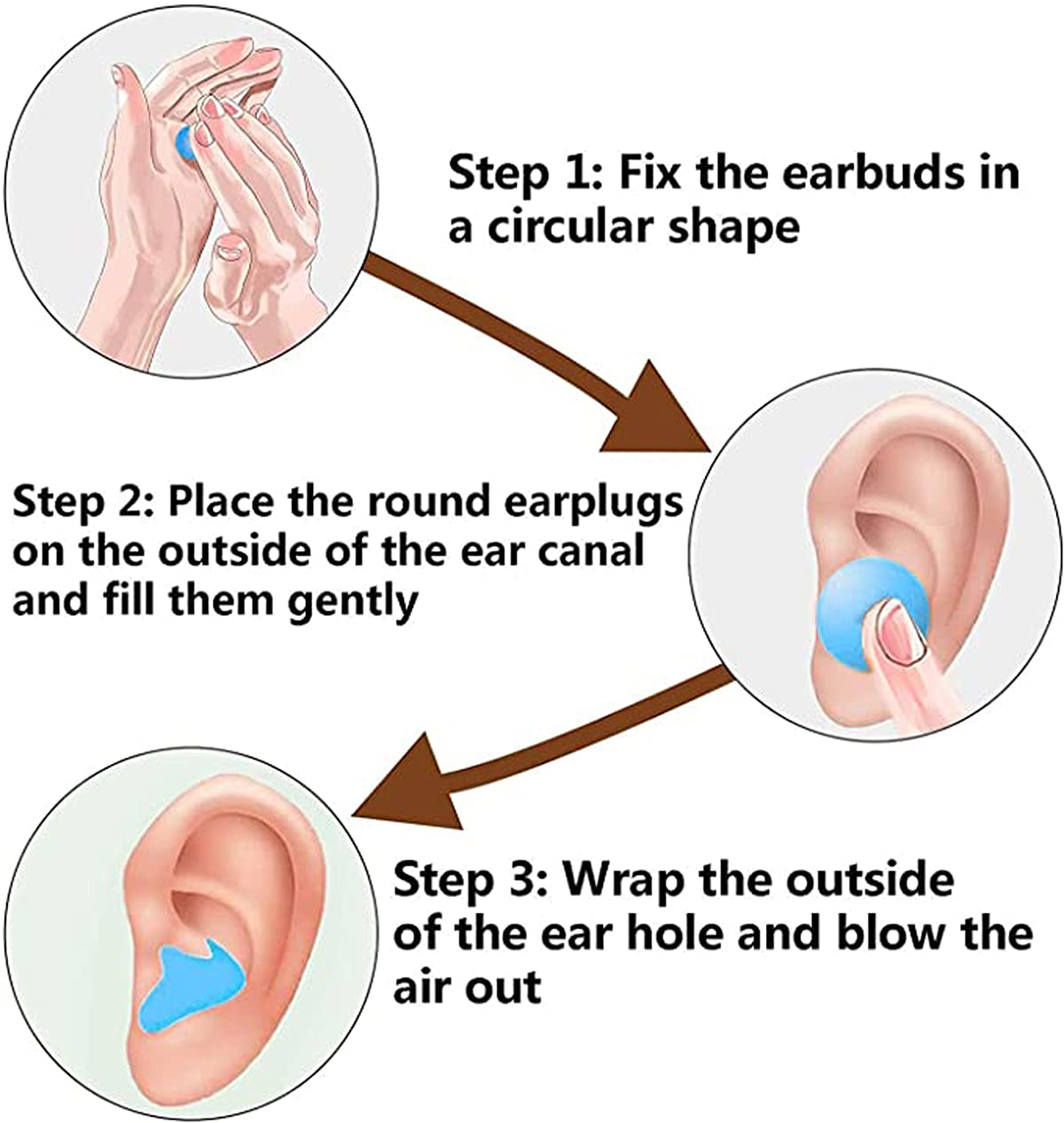 Step 1: Fix the earbuds in a circular shape

Step 2: Place the round earplugs on the outside of the ear canal and fill them gently

Step 3: Wrap the outside of the ear hole and blow the air out