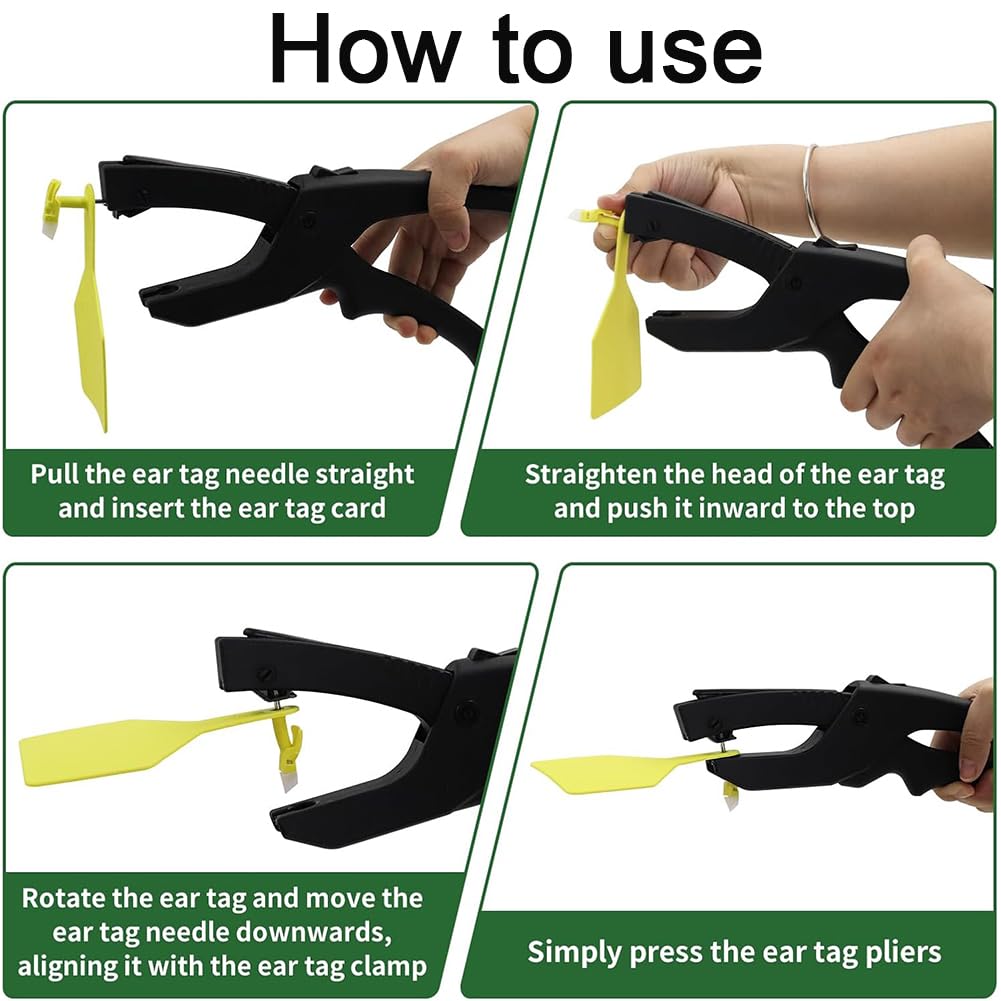 How to use

Pull the ear tag needle straight and insert the ear tag card

Straighten the head of the ear tag and push it inward to the top

Rotate the ear tag and move the ear tag needle downwards, aligning it with the ear tag clamp

Simply press the ear tag pliers